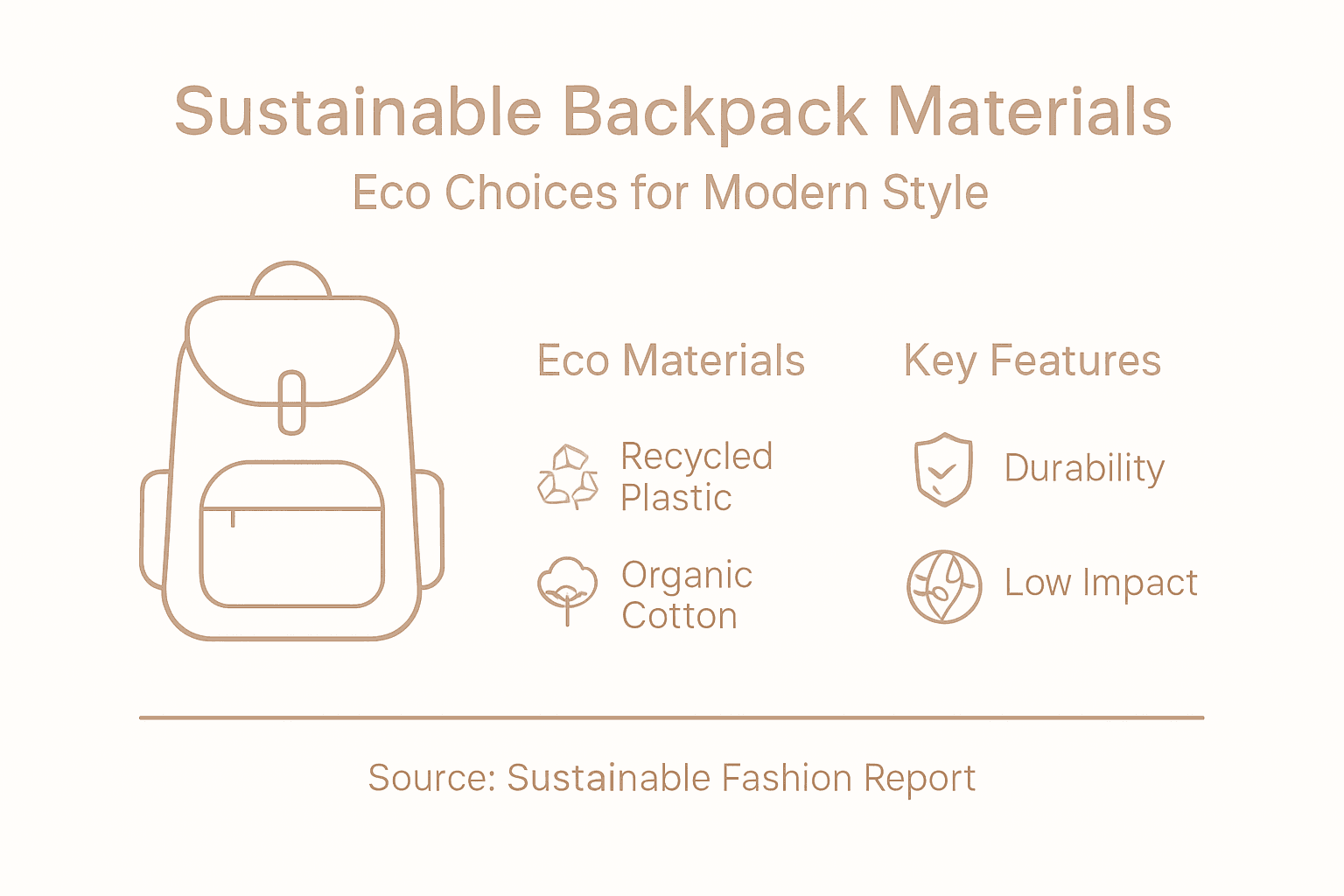 Sustainable Backpack Materials

Eco Choices for Modern Style

Eco Materials

Recycled Plastic

Organic Cotton

Key Features

Durability

Low Impact

Source: Sustainable Fashion Report