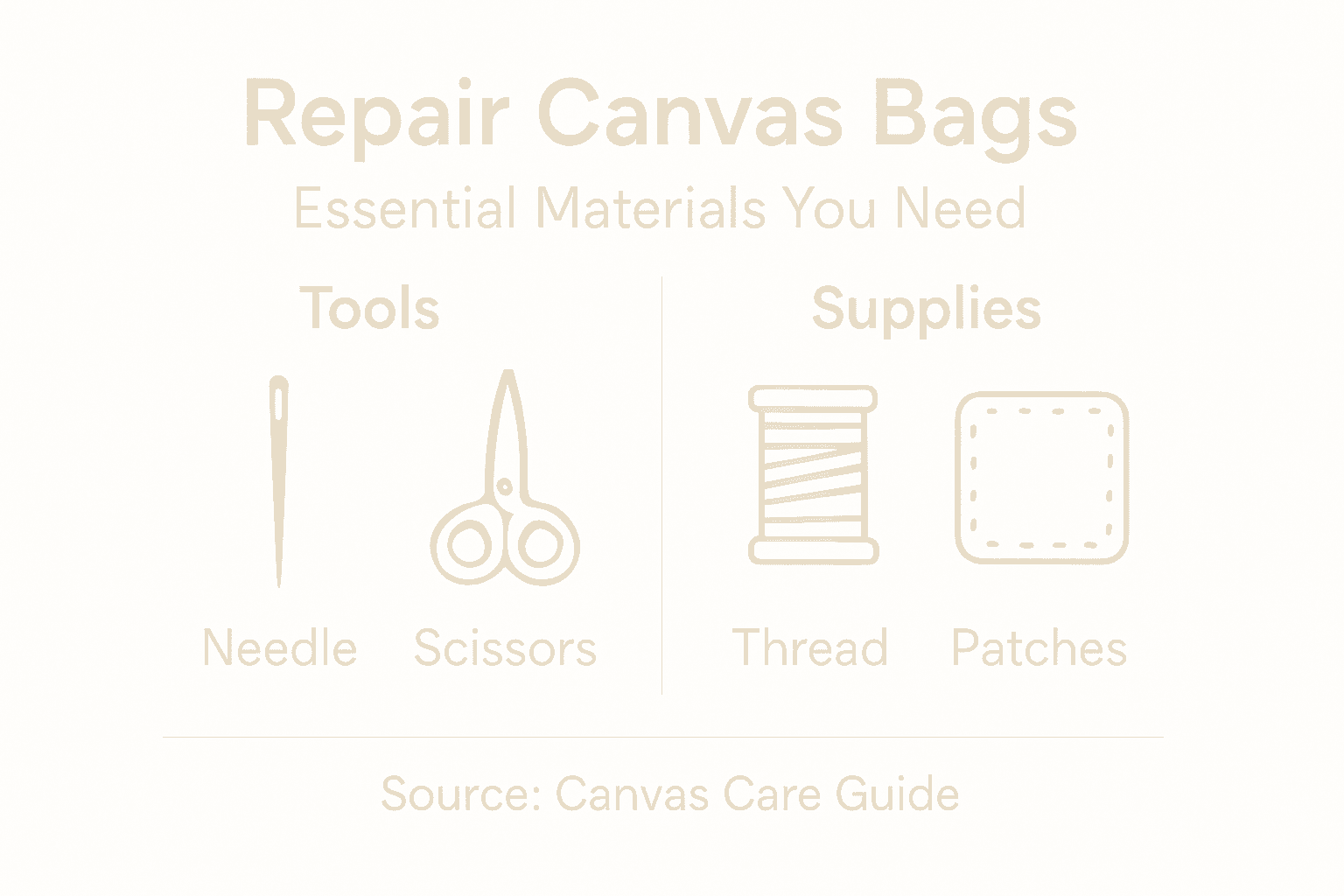 Repair Canvas Bags
Essential Materials You Need

Tools

Needle Scissors

Supplies

Thread Patches

Source: Canvas Care Guide