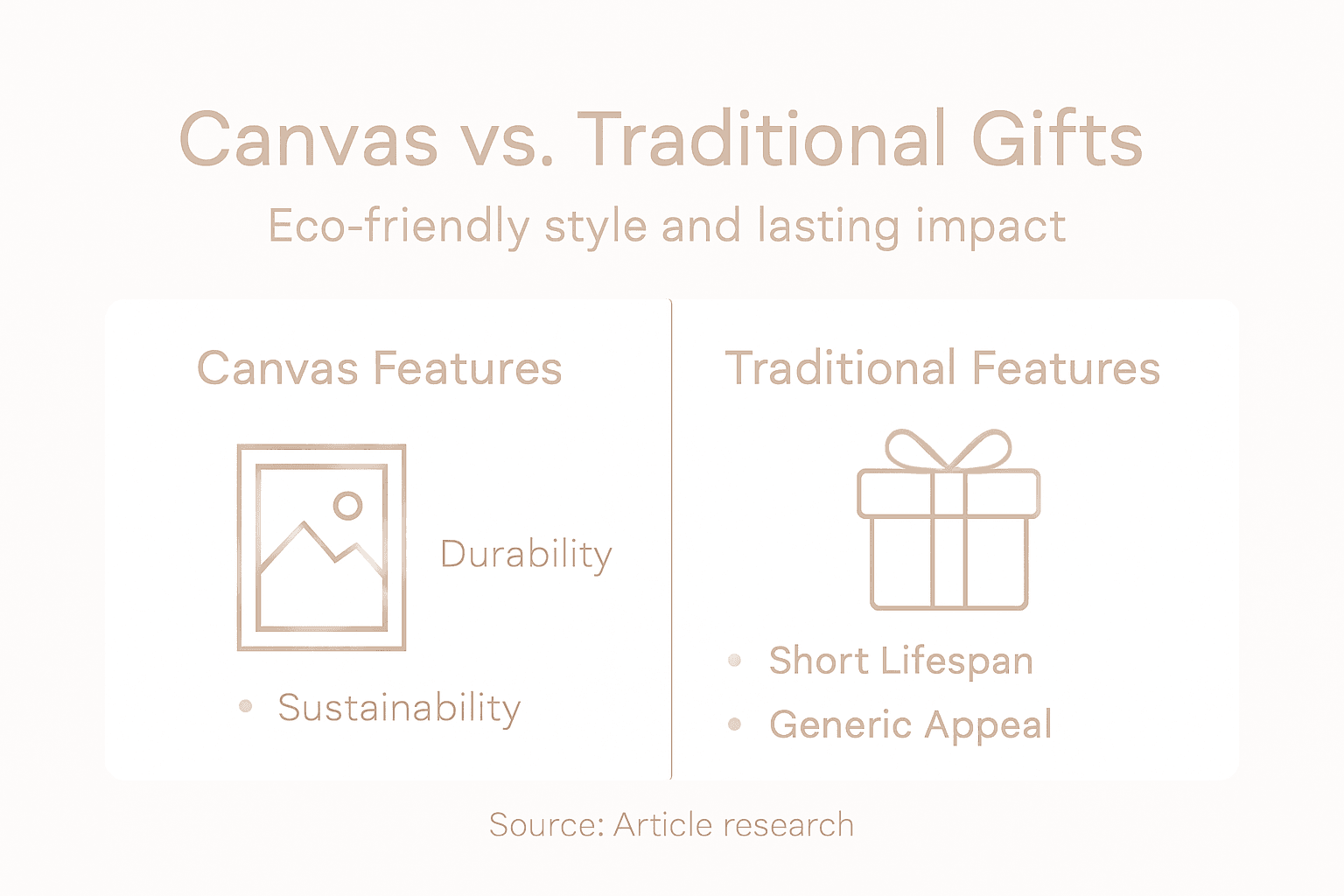 Canvas vs. Traditional Gifts

Eco-friendly style and lasting impact

Canvas Features

Durability

• Sustainability

Traditional Features

• Short Lifespan
• Generic Appeal

Source: Article research