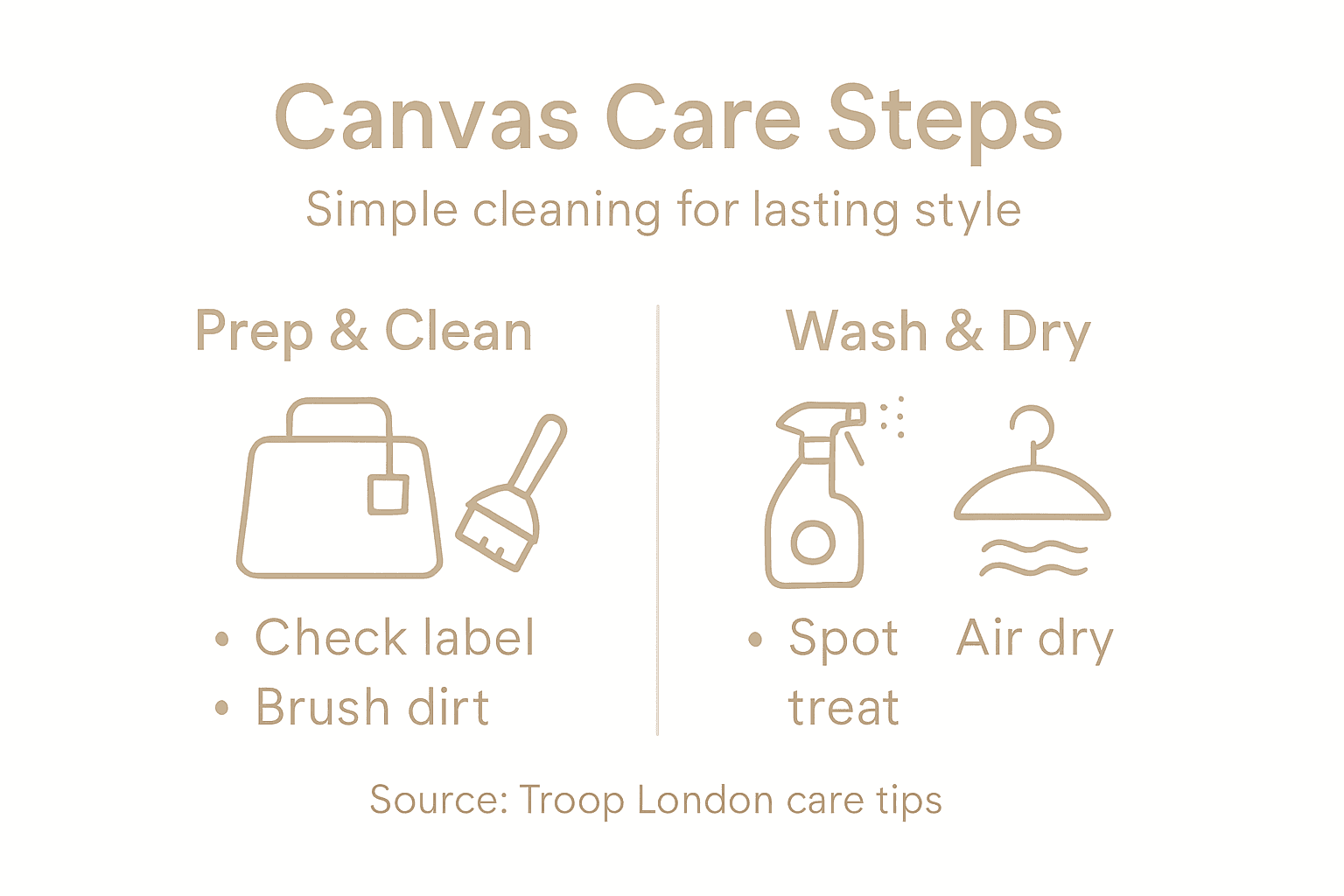 Canvas Care Steps

Simple cleaning for lasting style

Prep & Clean

• Check label
• Brush dirt

Wash & Dry

• Spot treat

Air dry

Source: Troop London care tips