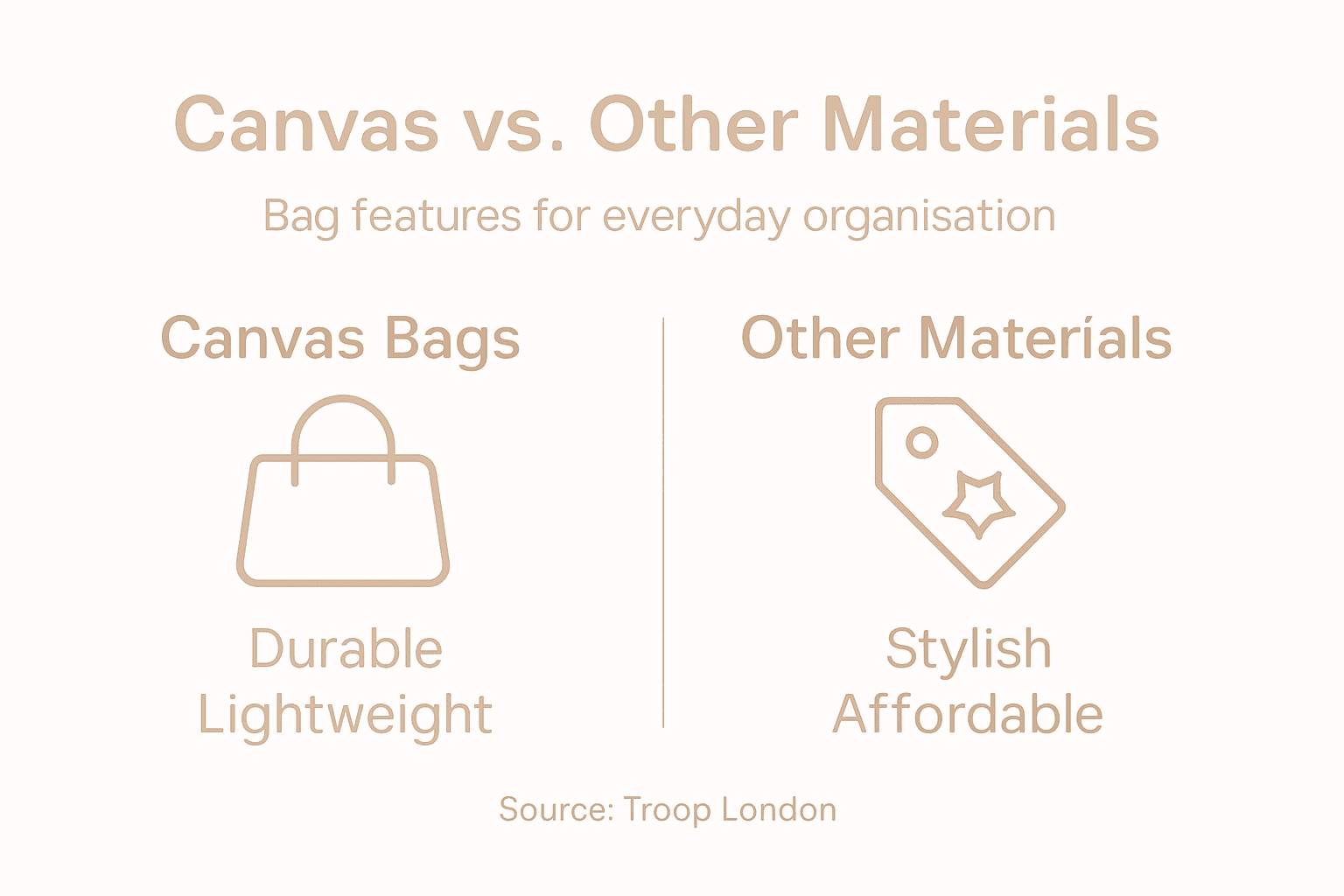 Canvas vs. Other Materials

Bag features for everyday organisation

Canvas Bags

Durable
Lightweight

Other Materíals

Stylish
Affordable

Source: Troop London