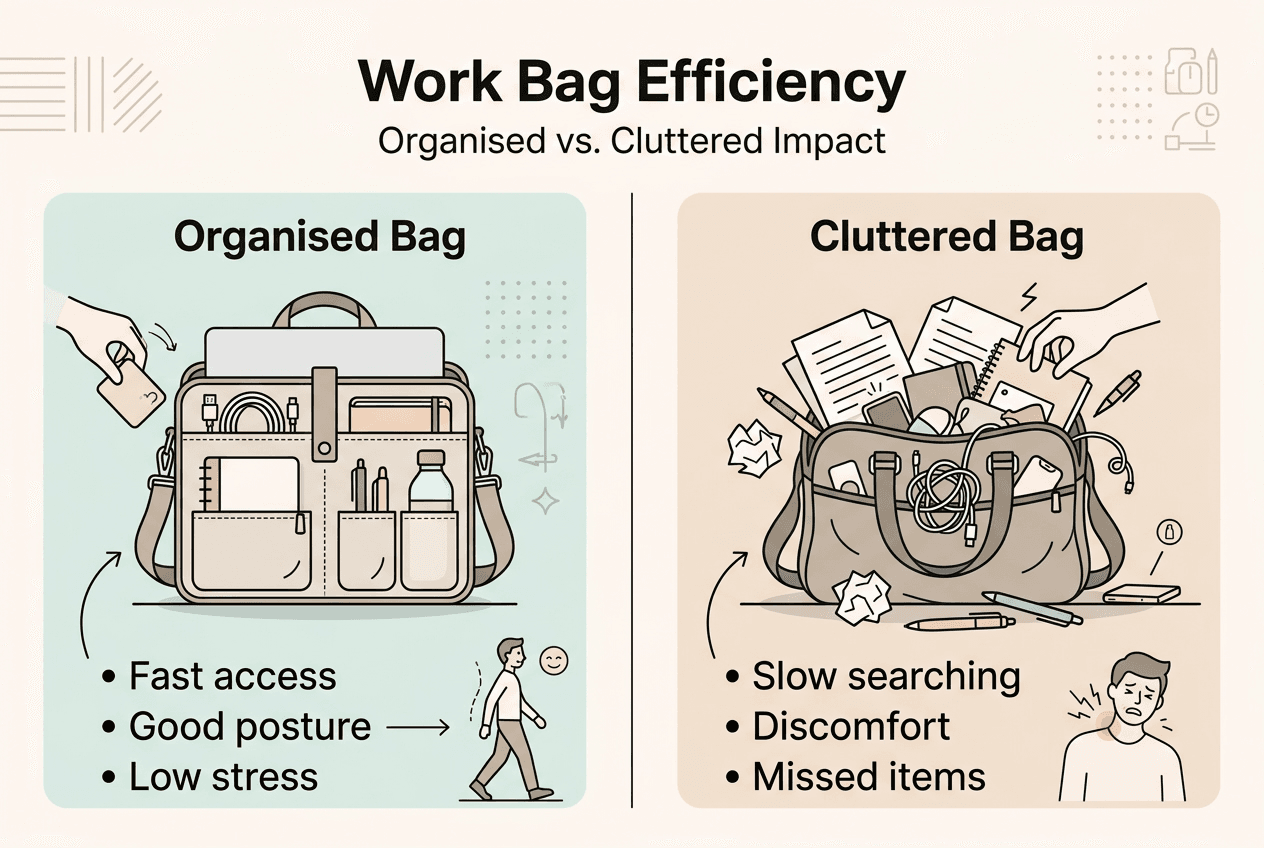 Work Bag Efficiency
Organised vs. Cluttered Impact

Organised Bag

• Fast access
• Good posture
• Low stress

Cluttered Bag

• Slow searching
• Discomfort
• Missed items