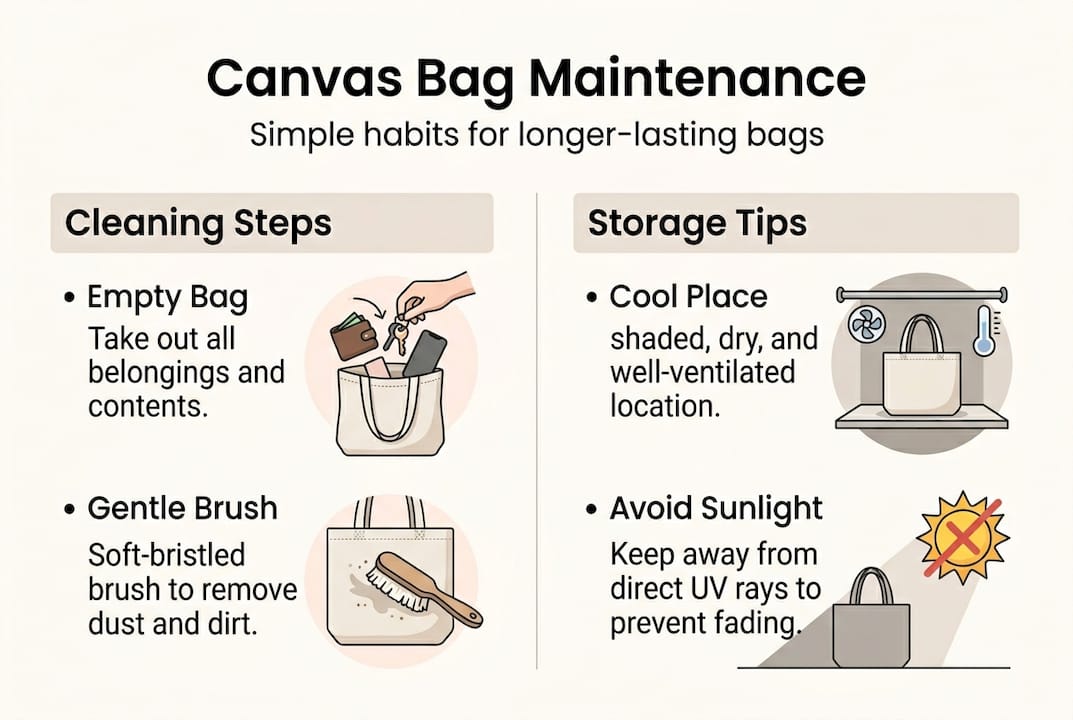 Canvas Bag Maintenance

Simple habits for longer-lasting bags

Cleaning Steps

• Empty Bag
Take out all belongings and contents.

• Gentle Brush
Soft-bristled brush to remove dust and dirt.

Storage Tips

• Cool Place
shaded, dry, and well-ventilated location.

• Avoid Sunlight
Keep away from direct UV rays to prevent fading.