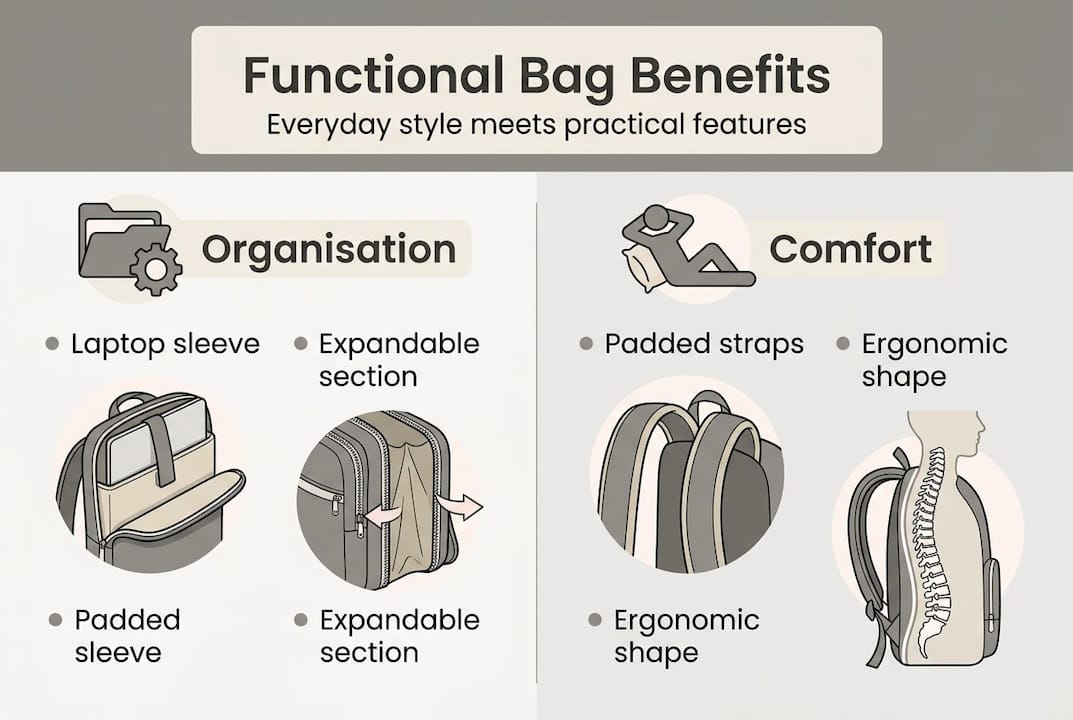 Functional Bag Benefits
Everyday style meets practical features

Organisation

• Laptop sleeve
• Expandable section

• Padded sleeve
• Expandable section

Comfort

• Padded straps
• Ergonomic shape

• Ergonomic shape