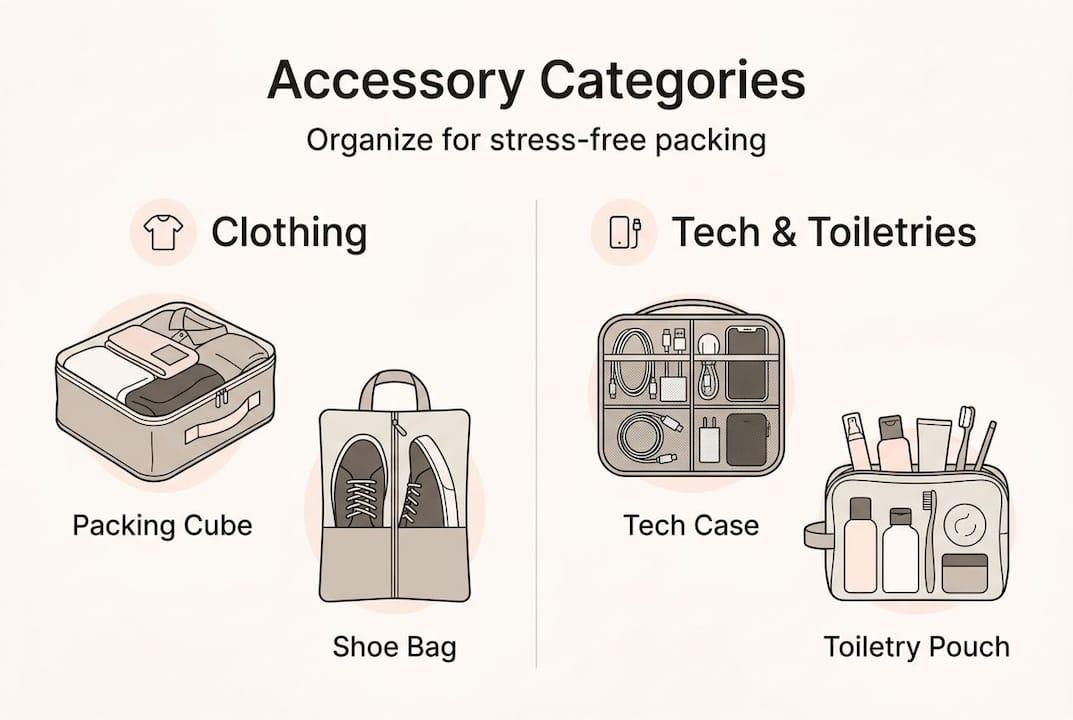 Accessory Categories

Organize for stress-free packing

Clothing

Packing Cube

Shoe Bag

Tech & Toiletries

Tech Case

Toiletry Pouch