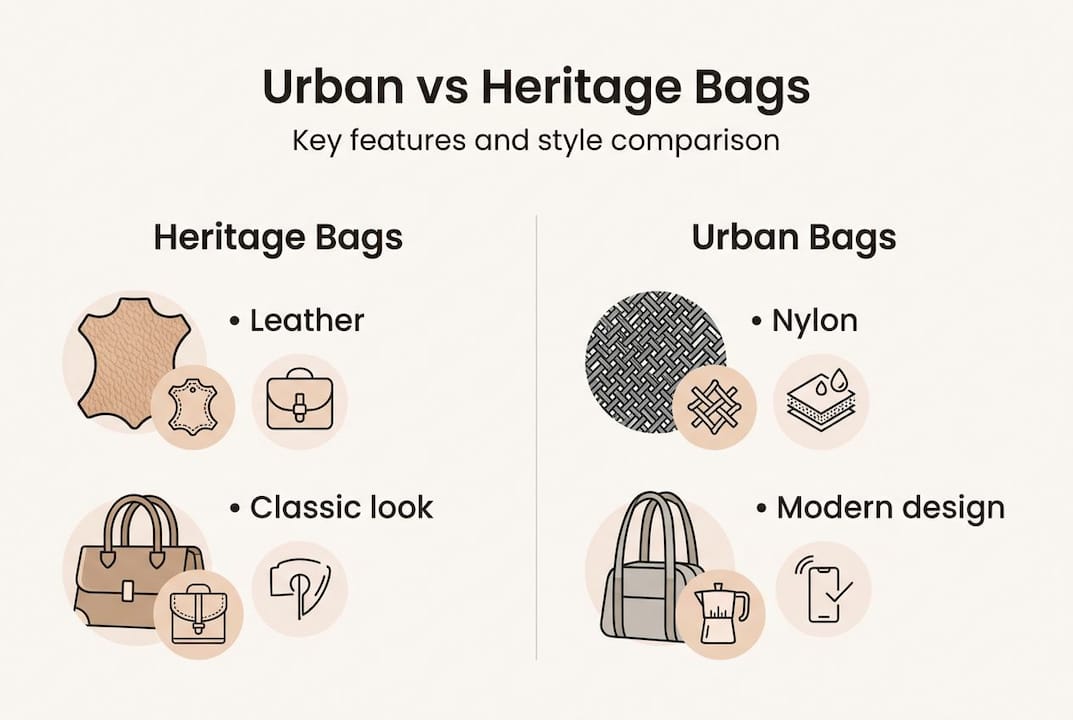 Urban vs Heritage Bags

Key features and style comparison

Heritage Bags

• Leather

• Classic look

Urban Bags

• Nylon

• Modern design