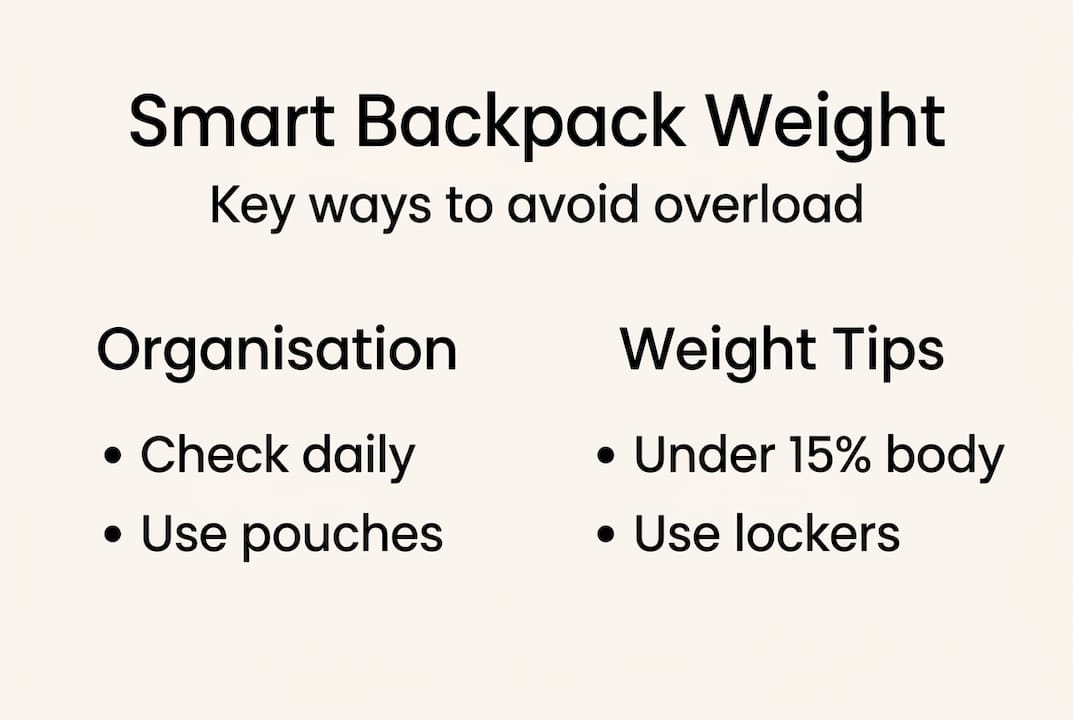 Smart Backpack Weight

Key ways to avoid overload

Organisation

• Check daily
• Use pouches

Weight Tips

• Under 15% body
• Use lockers