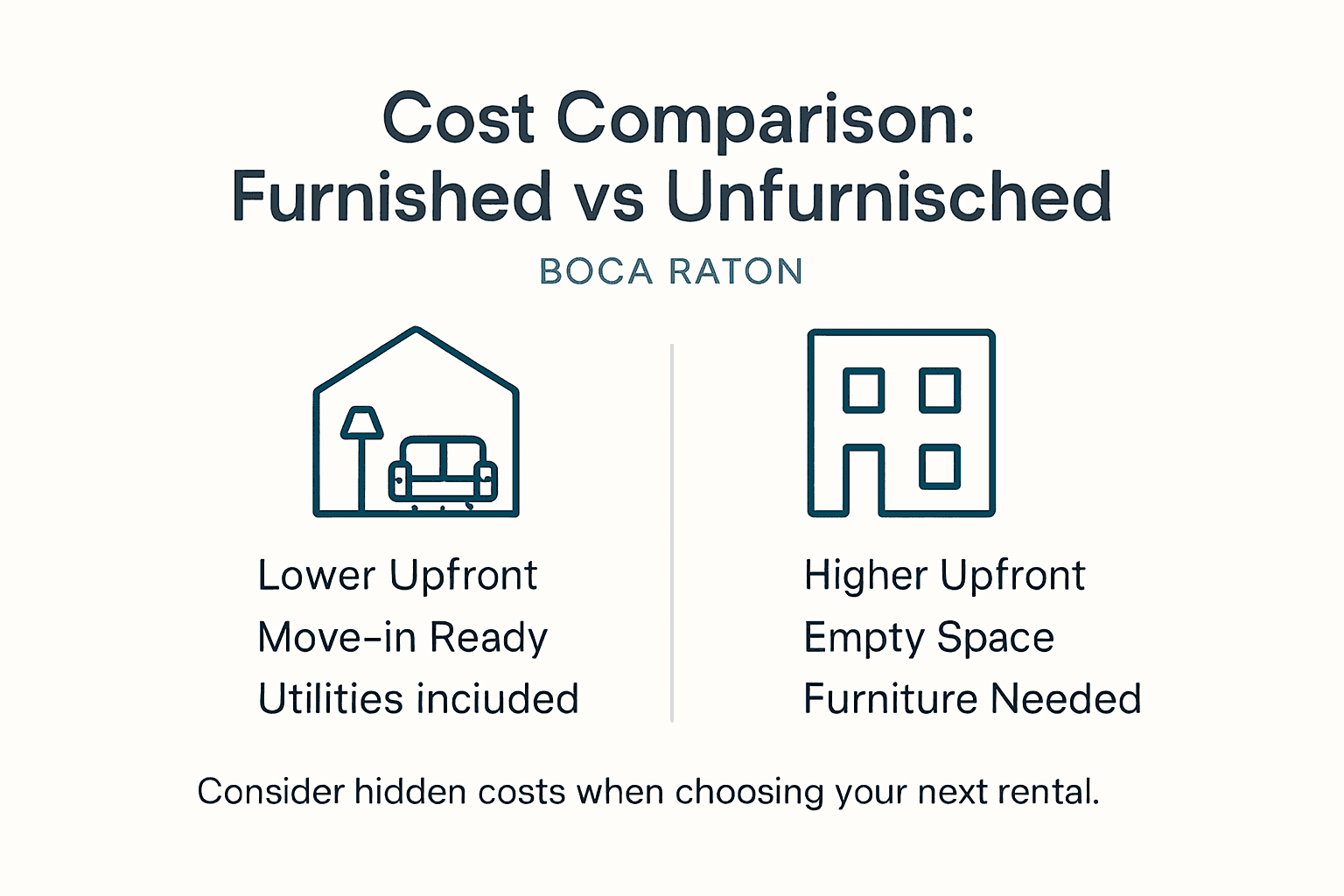 Cost Comparison:
Furnished vs Unfurnisched

BOCA RATON

Lower Upfront
Move-in Ready
Utilities inciuded

Higher Upfront
Empty Space
Furniture Needed

Consider hidden costs when choosing your next rental.