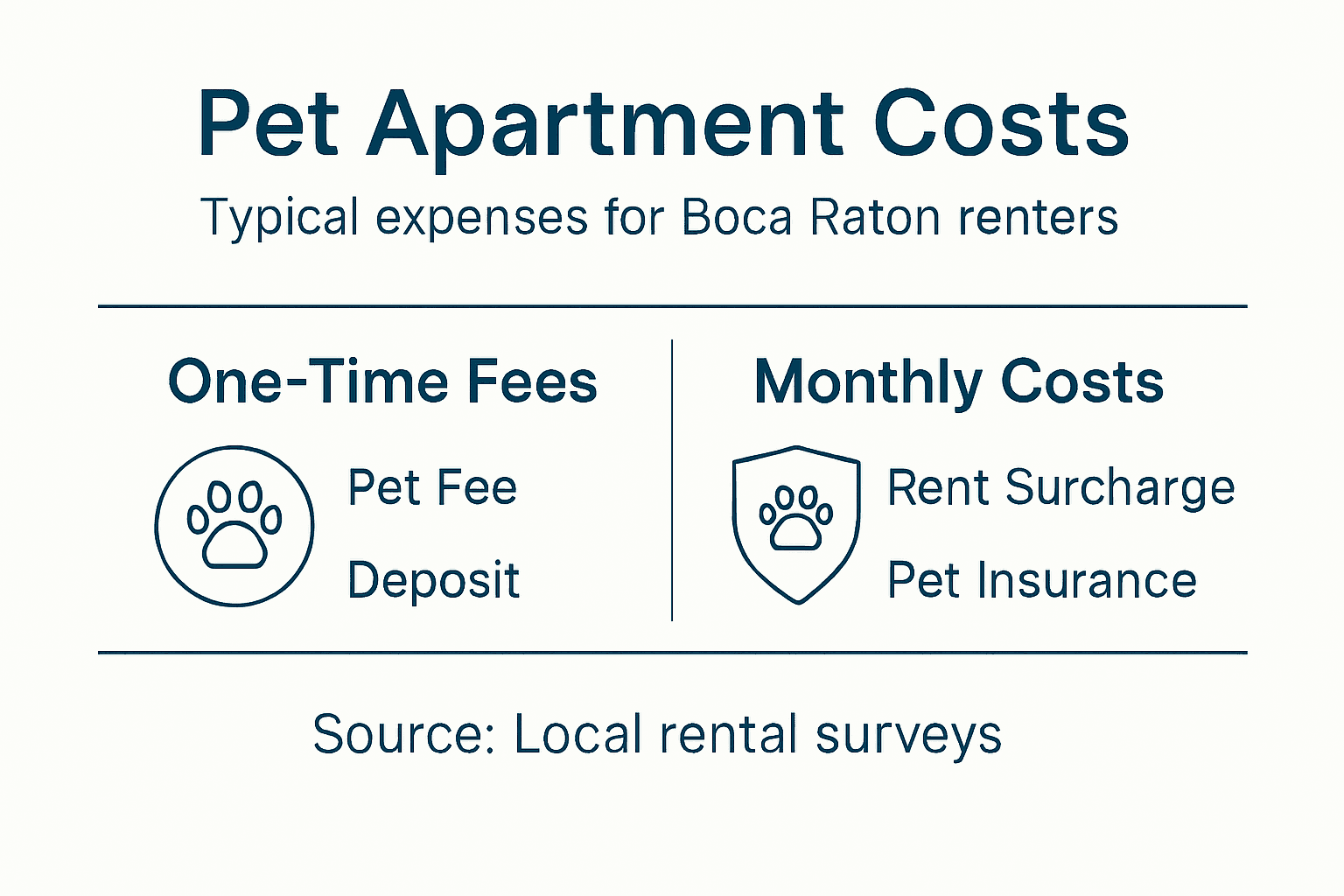 Pet Apartment Costs

Typical expenses for Boca Raton renters

One-Time Fees

Pet Fee

Deposit

Monthly Costs

Rent Surcharge

Pet Insurance

Source: Local rental surveys