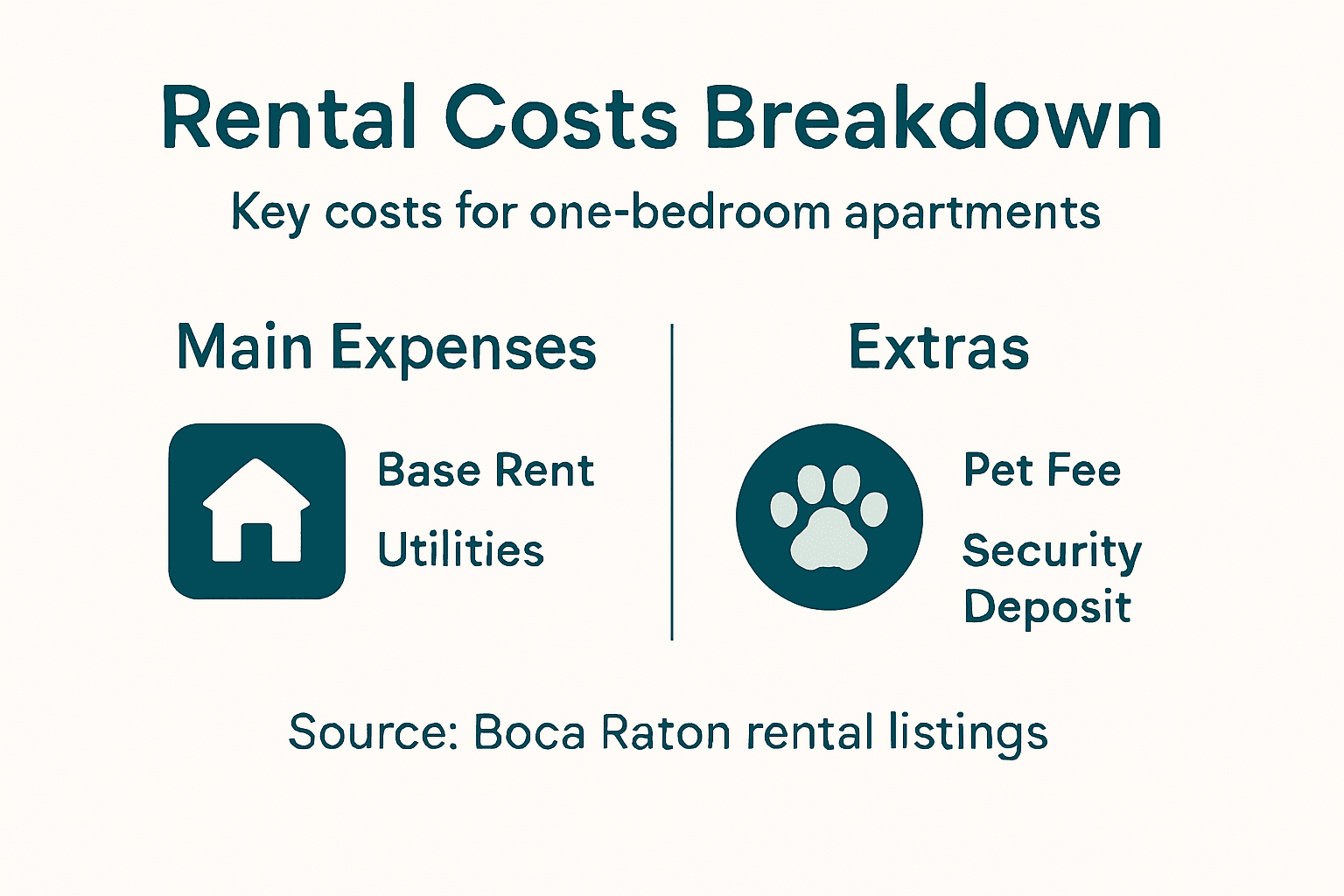 Rental Costs Breakdown

Key costs for one-bedroom apartments

Main Expenses

Base Rent

Utilities

Extras

Pet Fee

Security Deposit

Source: Boca Raton rental listings