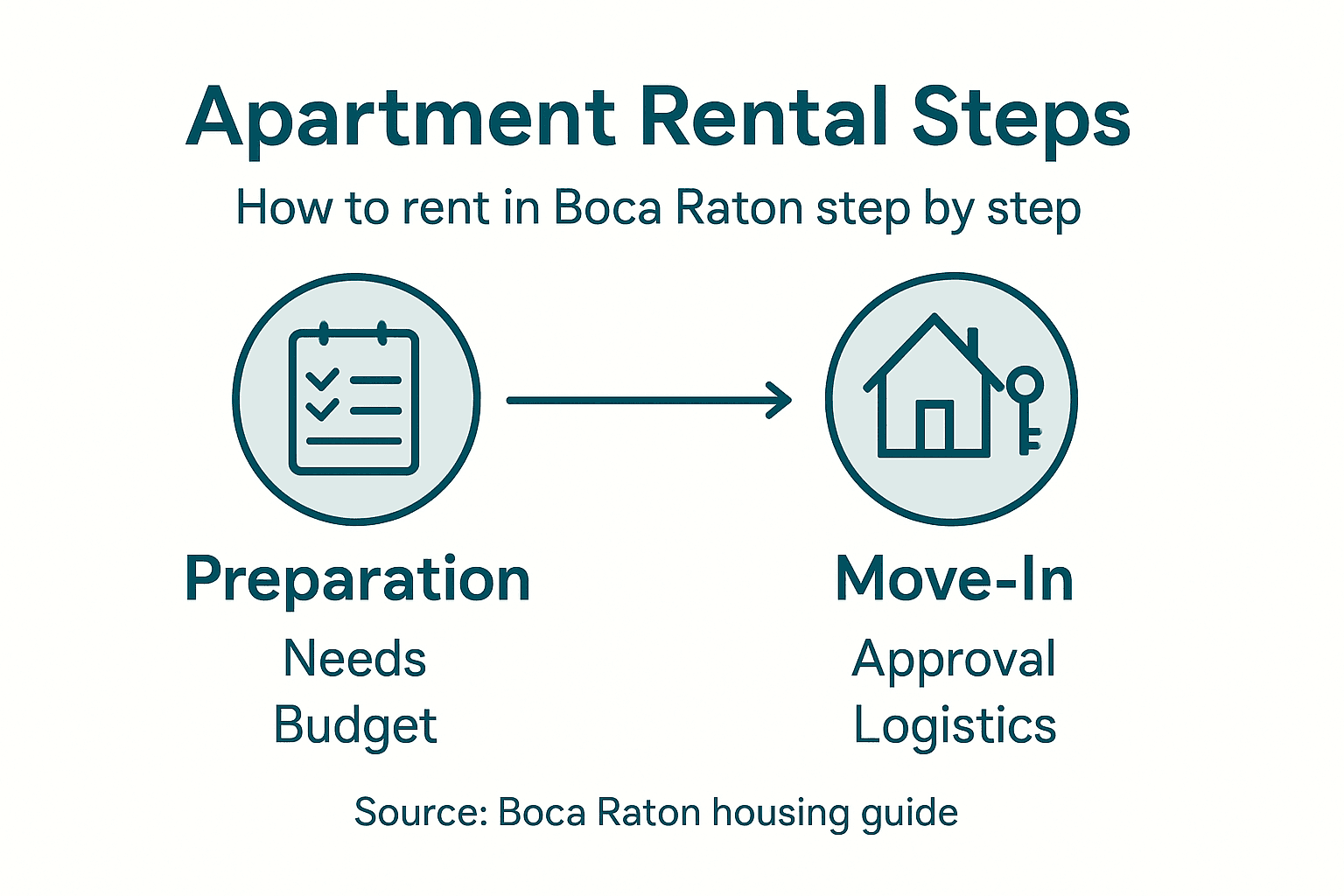 Apartment Rental Steps

How to rent in Boca Raton step by step

Preparation

Needs
Budget

Move-In

Approval
Logistics

Source: Boca Raton housing guide