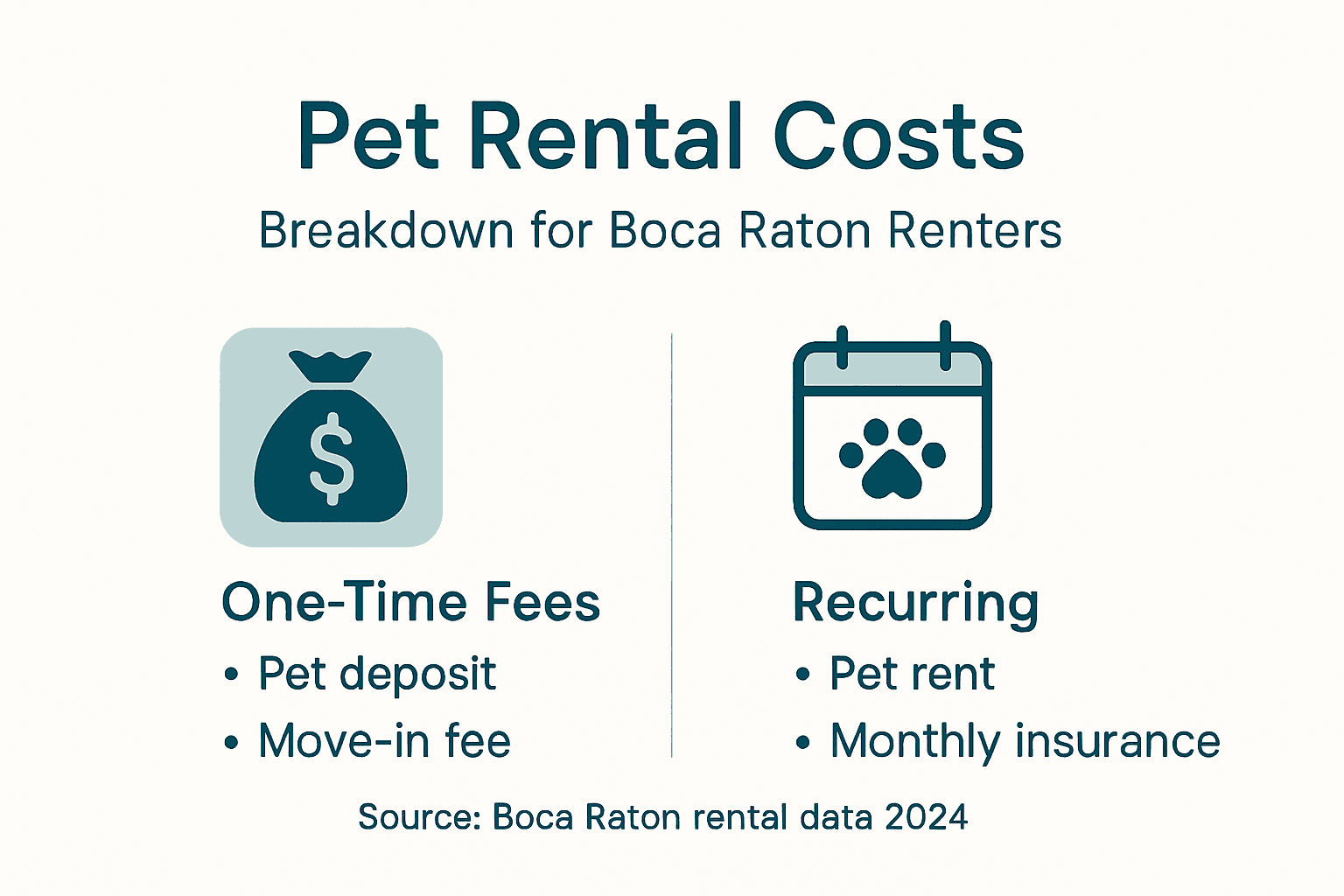 Pet Rental Costs

Breakdown for Boca Raton Renters

$

One-Time Fees
• Pet deposit
• Move-in fee

Recurring
• Pet rent
• Monthly insurance

Source: Boca Raton rental data 2024