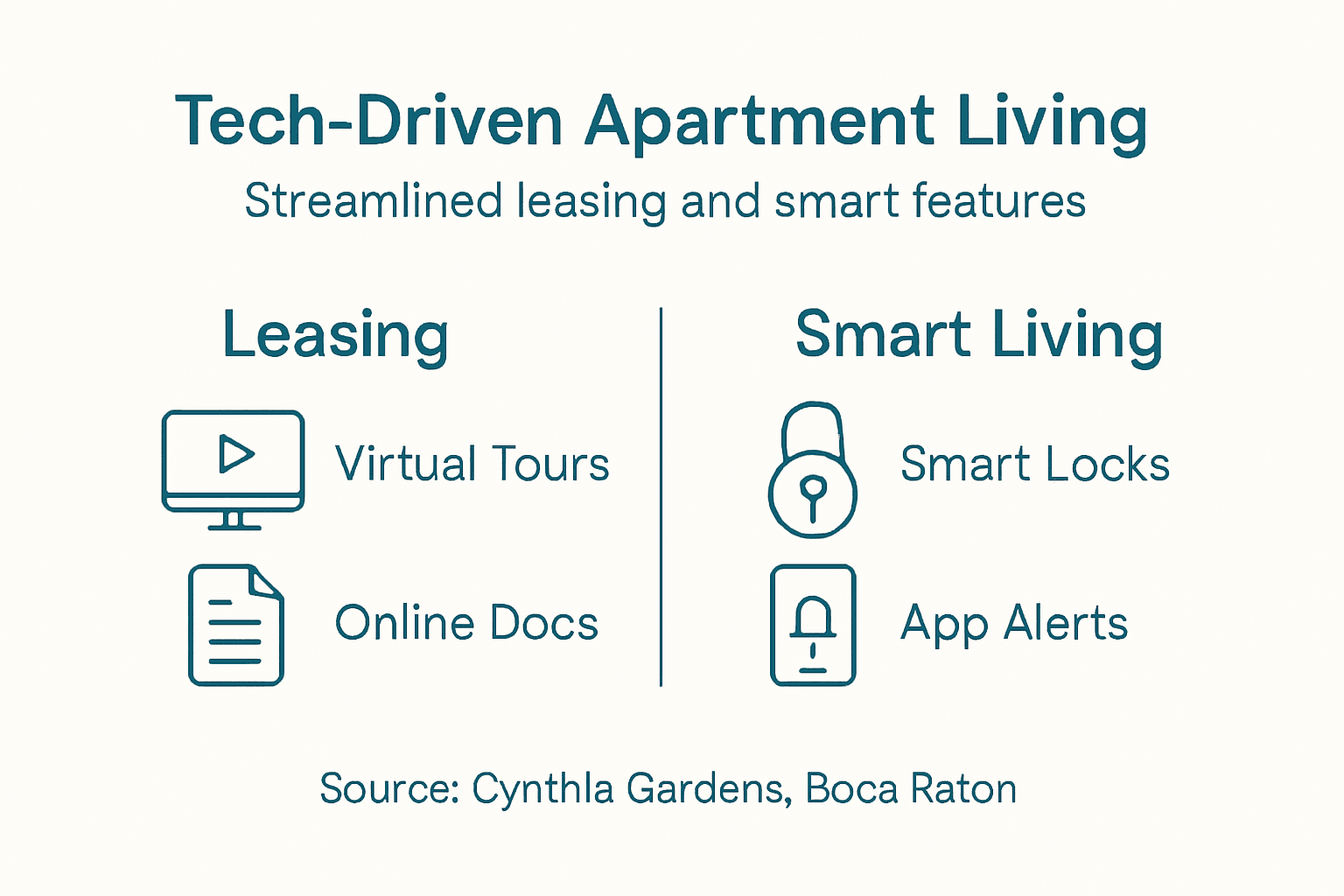 Tech-Driven Apartment Living

Streamlined leasing and smart features

Leasing

Virtual Tours

Online Docs

Smart Living

Smart Locks

App Alerts

Source: Cynthla Gardens, Boca Raton