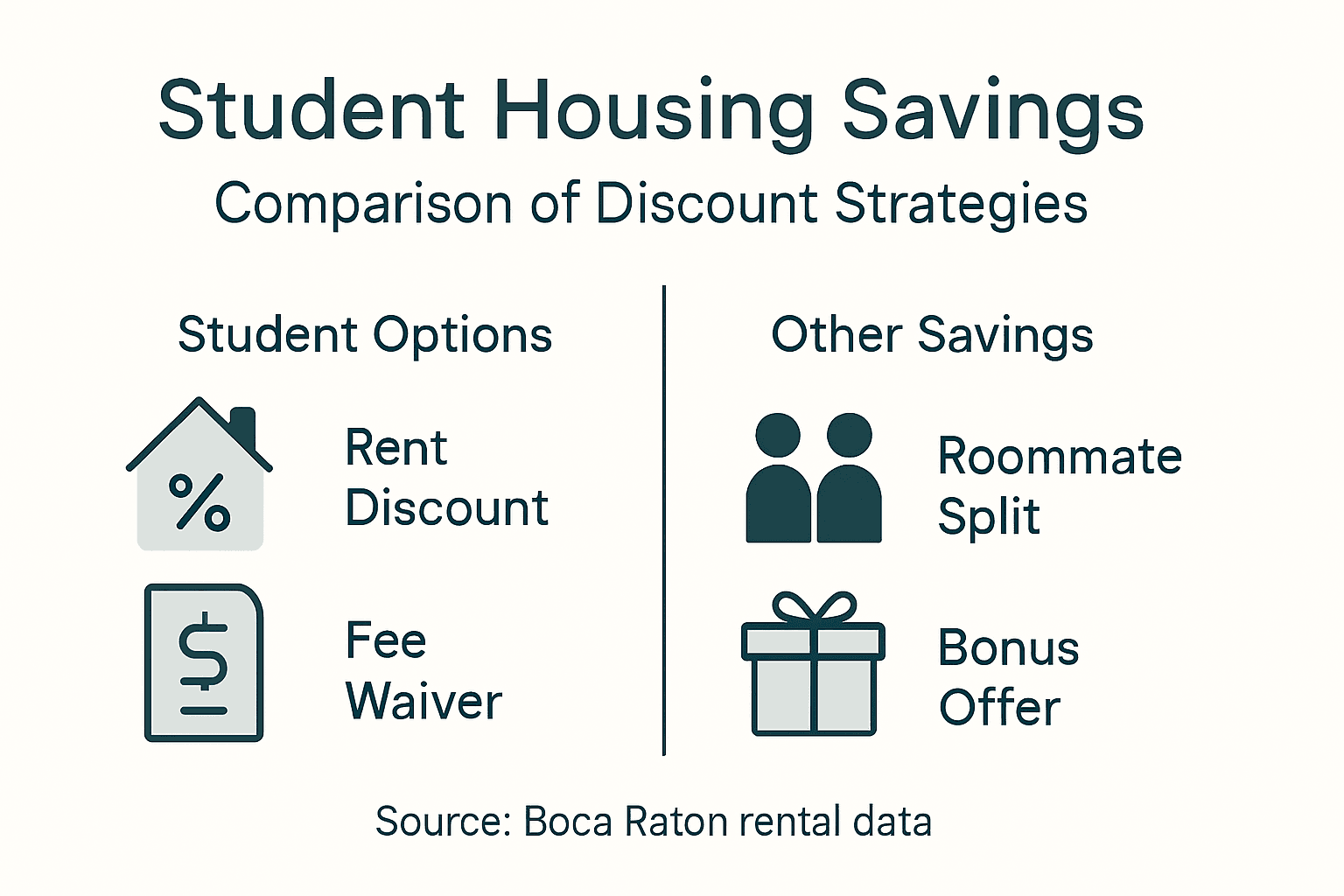 Student Housing Savings

Comparison of Discount Strategies

Student Options

%

Rent Discount

$

Fee Waiver

Other Savings

Roommate Split

Bonus Offer

Source: Boca Raton rental data