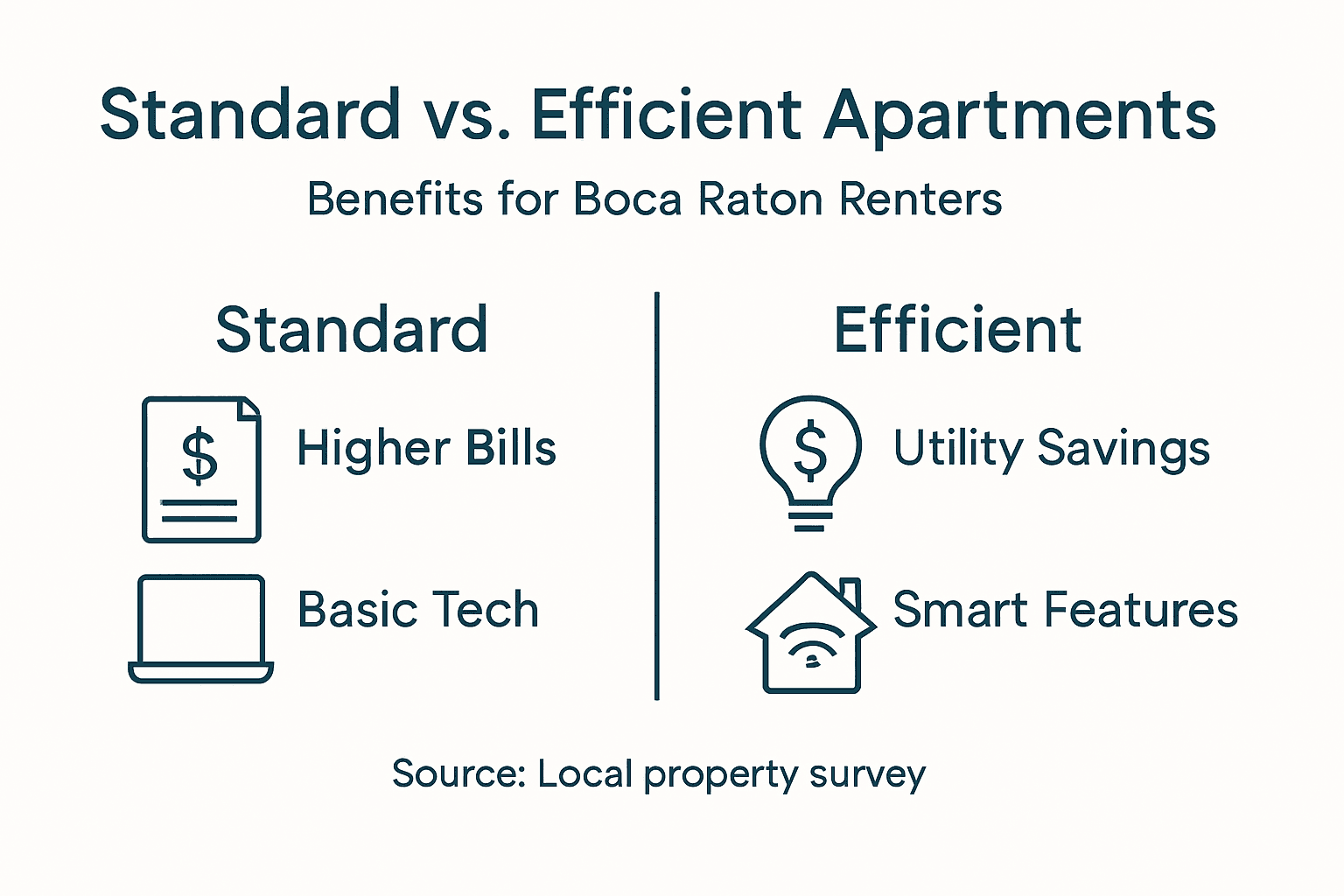 Standard vs. Efficient Apartments

Benefits for Boca Raton Renters

Standard

$ Higher Bills

Basic Tech

Efficient

$ Utility Savings

Smart Features

Source: Local property survey