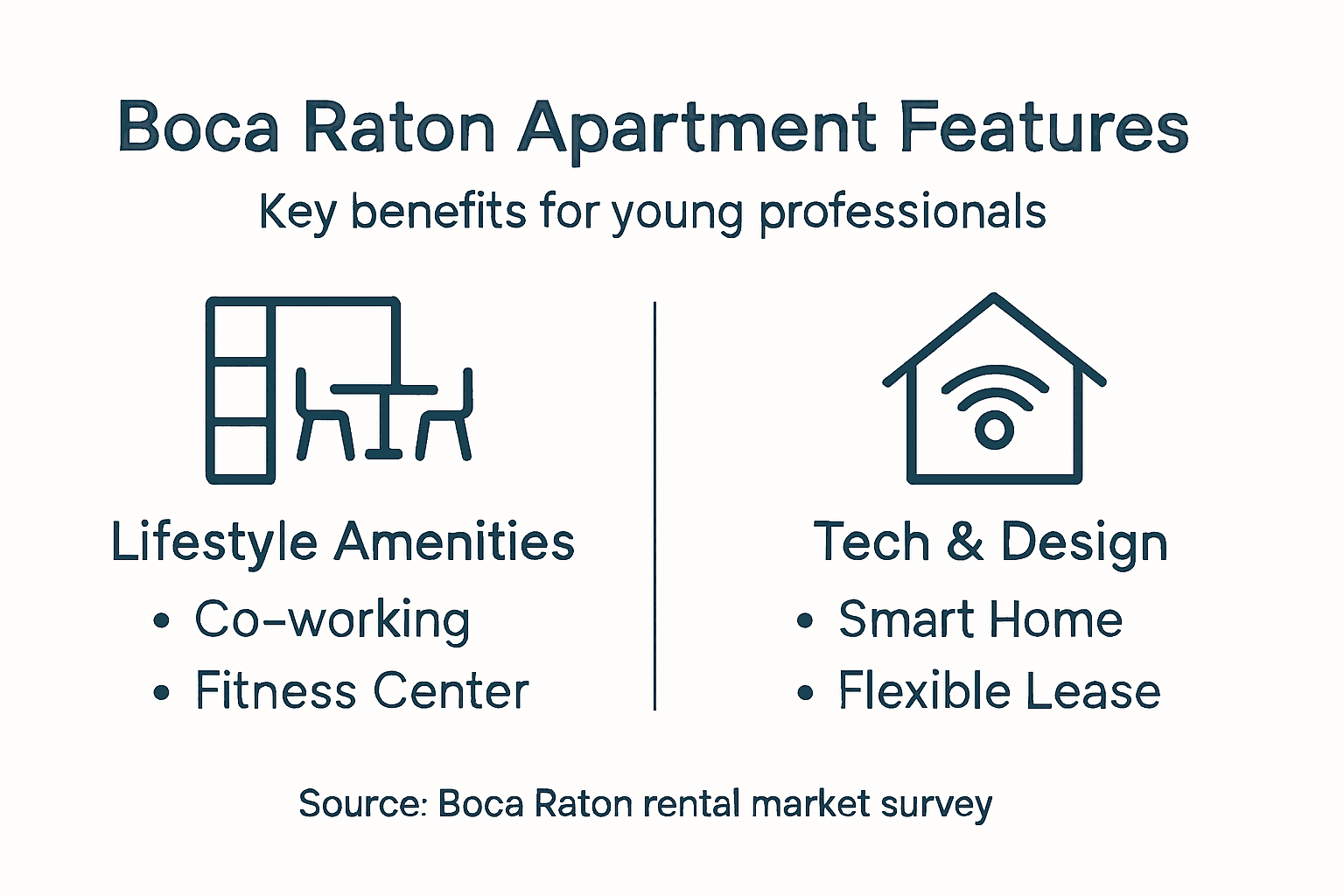 Boca Raton Apartment Features

Key benefits for young professionals

Lifestyle Amenities
• Co-working
• Fitness Center

Tech & Design
• Smart Home
• Flexible Lease

Source: Boca Raton rental market survey