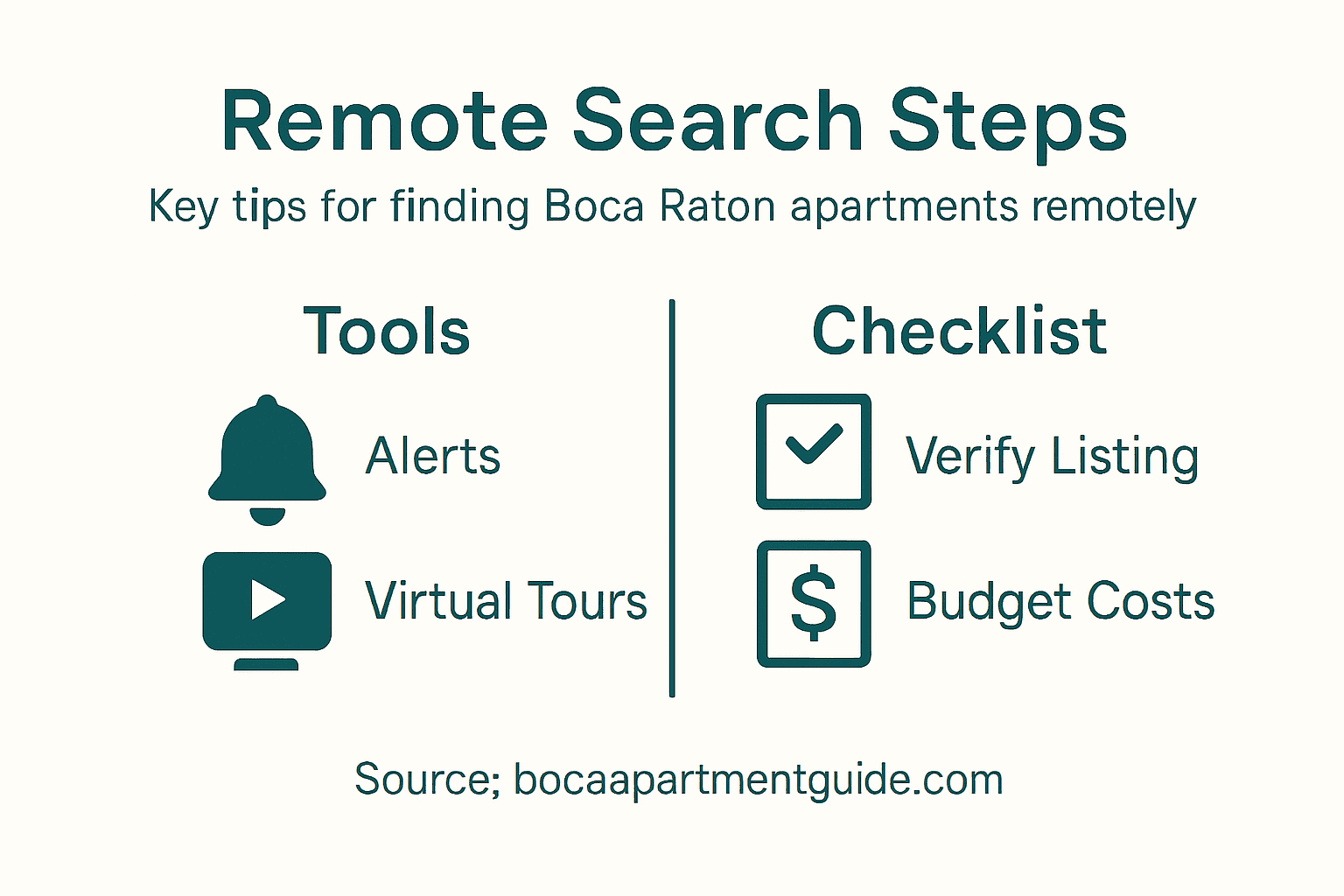 Remote Search Steps

Key tips for finding Boca Raton apartments remotely

Tools

Alerts

Virtual Tours

Checklist

Verify Listing

$

Budget Costs

Source; bocaapartmentguide.com