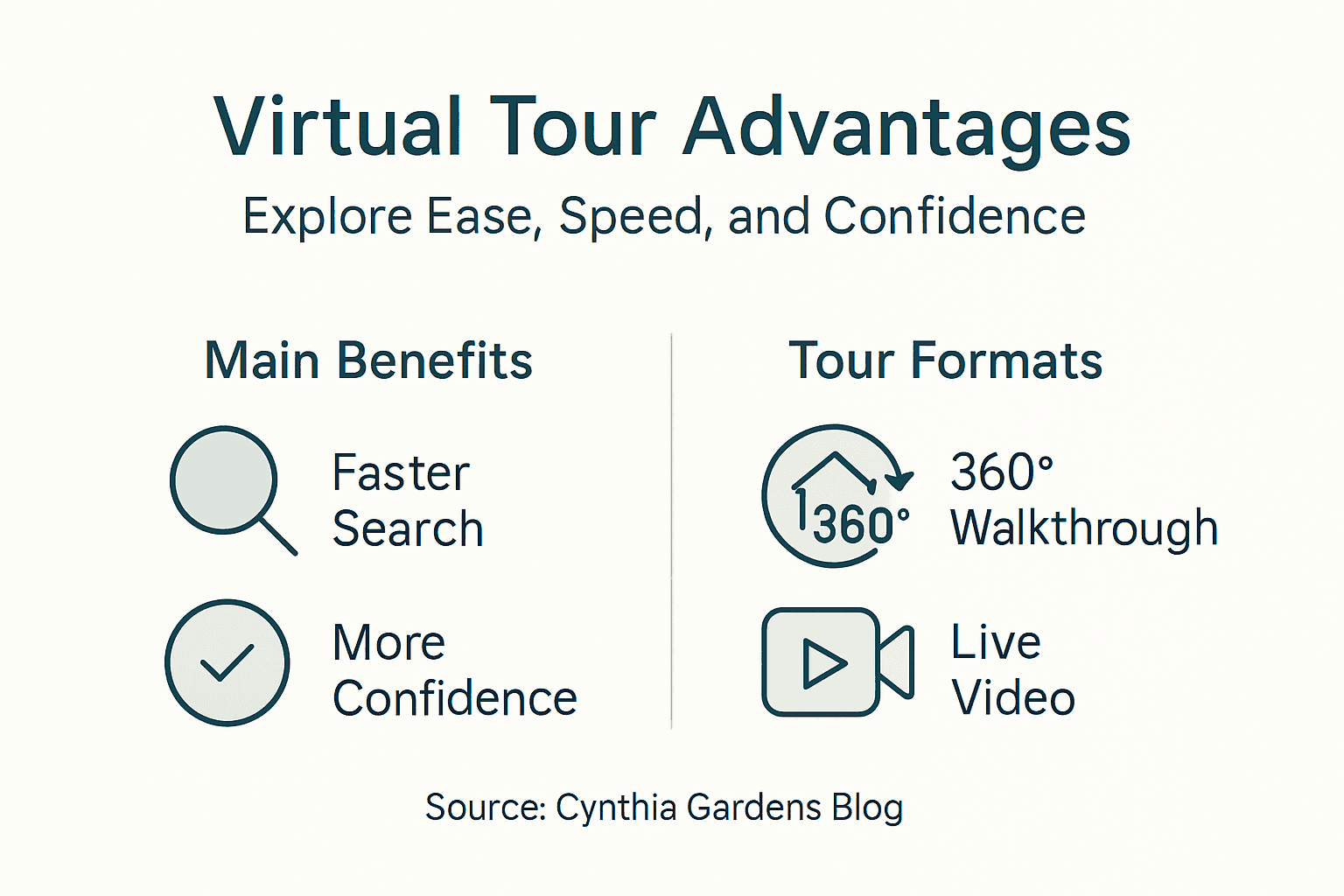 Virtual Tour Advantages

Explore Ease, Speed, and Confidence

Main Benefits

Faster Search

More Confidence

Tour Formats

360°

360° Walkthrough

Live Video

Source: Cynthia Gardens Blog