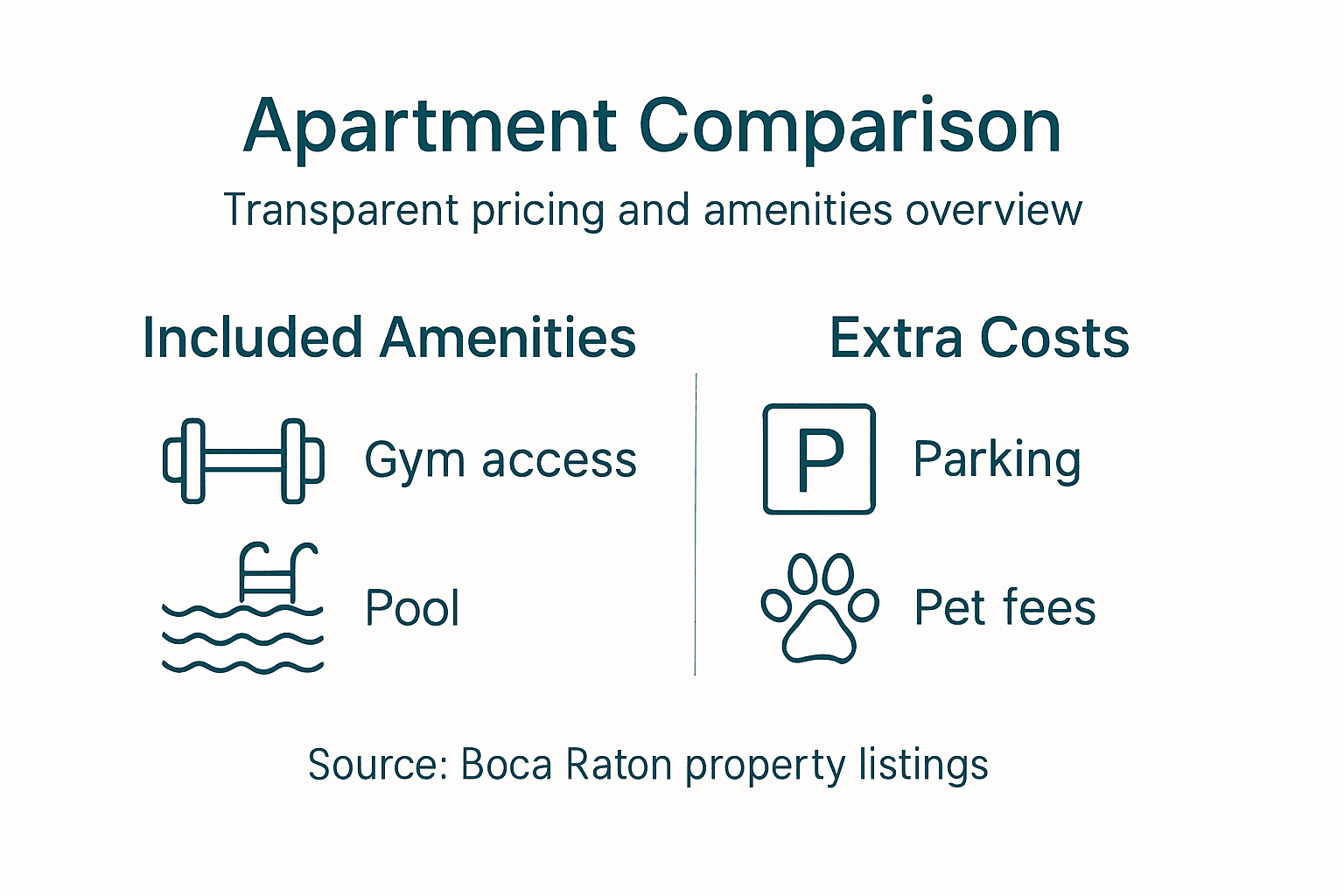 Apartment Comparison

Transparent pricing and amenities overview

Included Amenities

Gym access

Pool

Extra Costs

P

Parking

Pet fees

Source: Boca Raton property listings