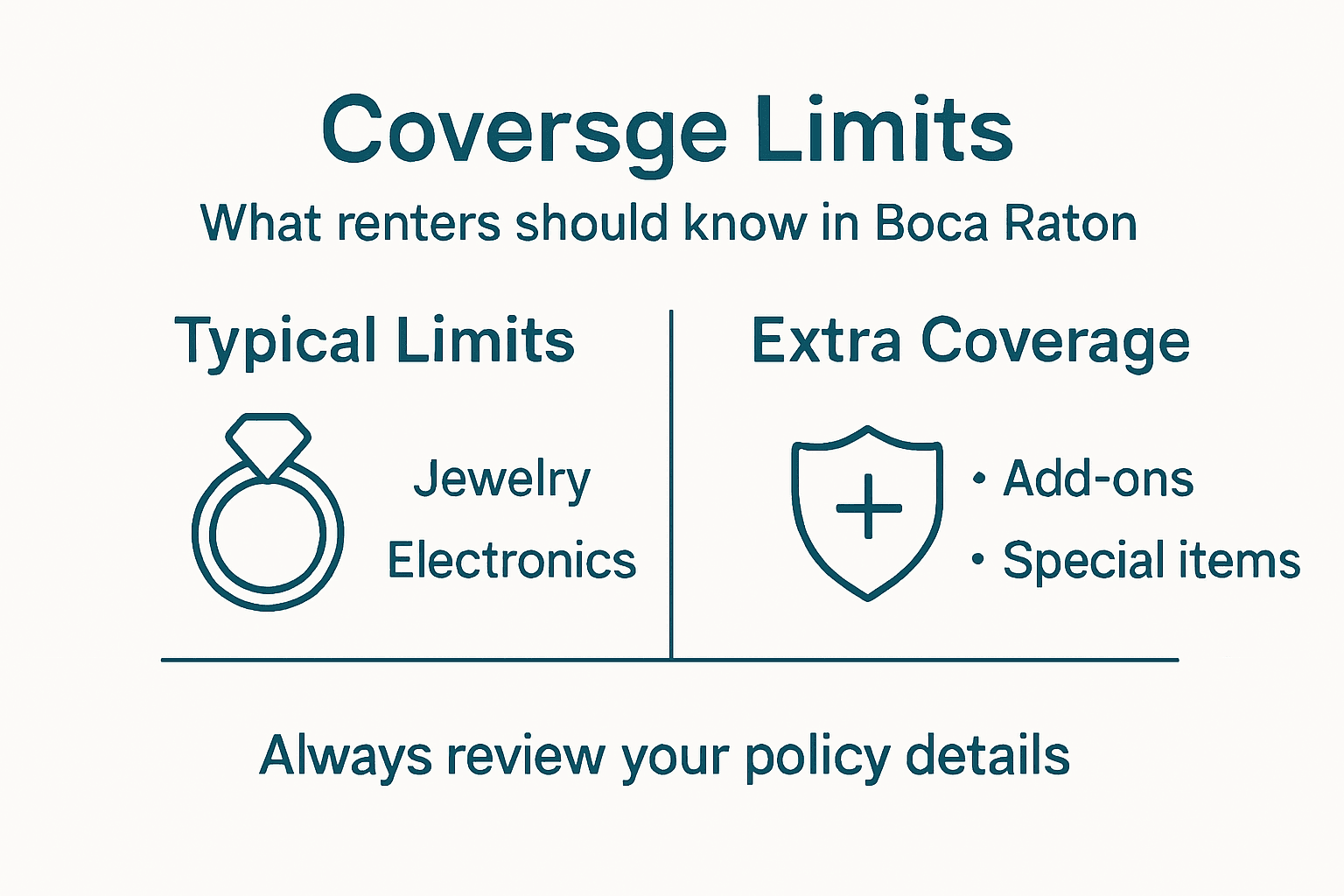 Coversge Limits

What renters should know in Boca Raton

Typical Limits

Jewelry

Electronics

Extra Coverage

• Add-ons

• Special items

Always review your policy details