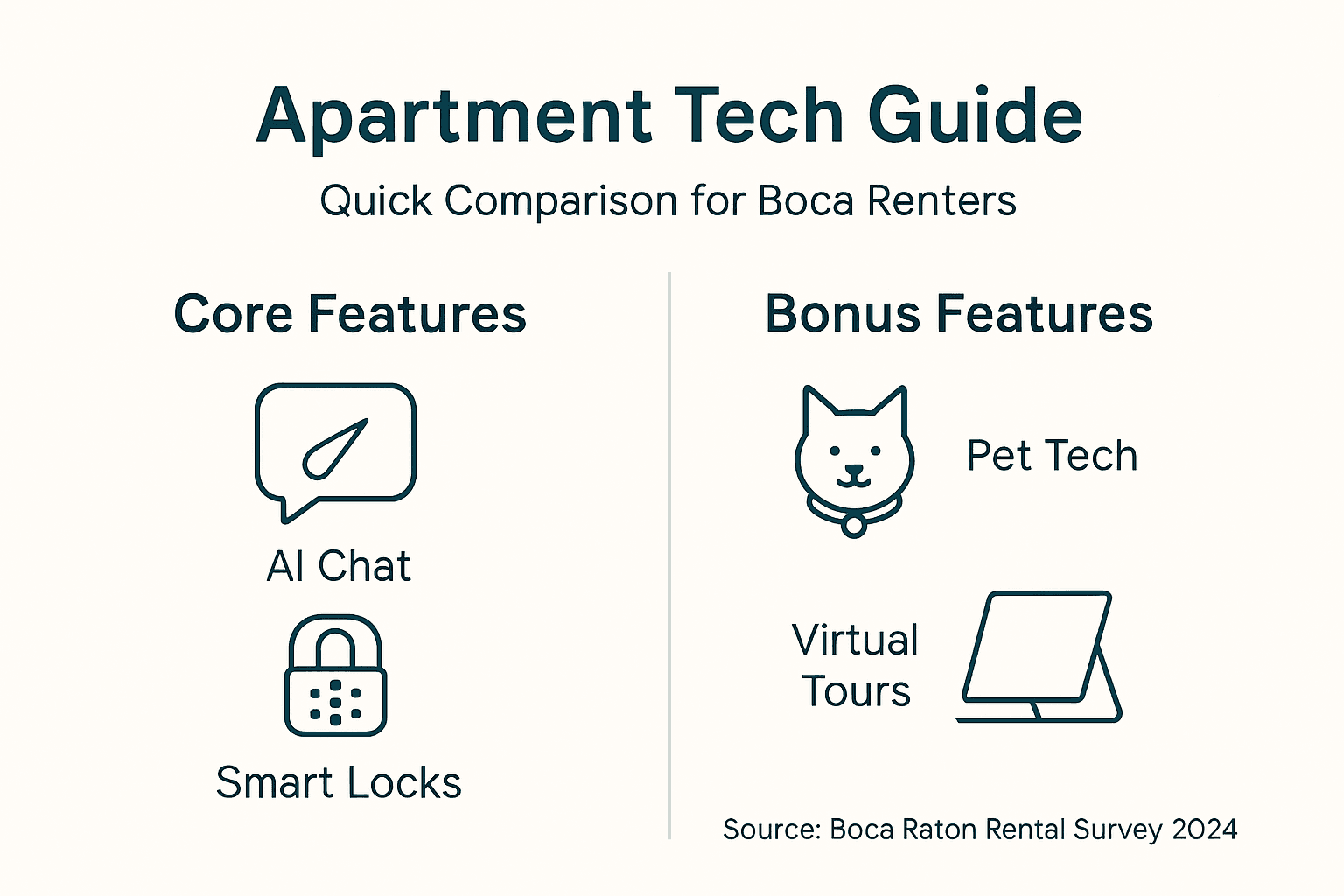 Apartment Tech Guide

Quick Comparison for Boca Renters

Core Features

AI Chat

Smart Locks

Bonus Features

Pet Tech

Virtual Tours

Source: Boca Raton Rental Survey 2024