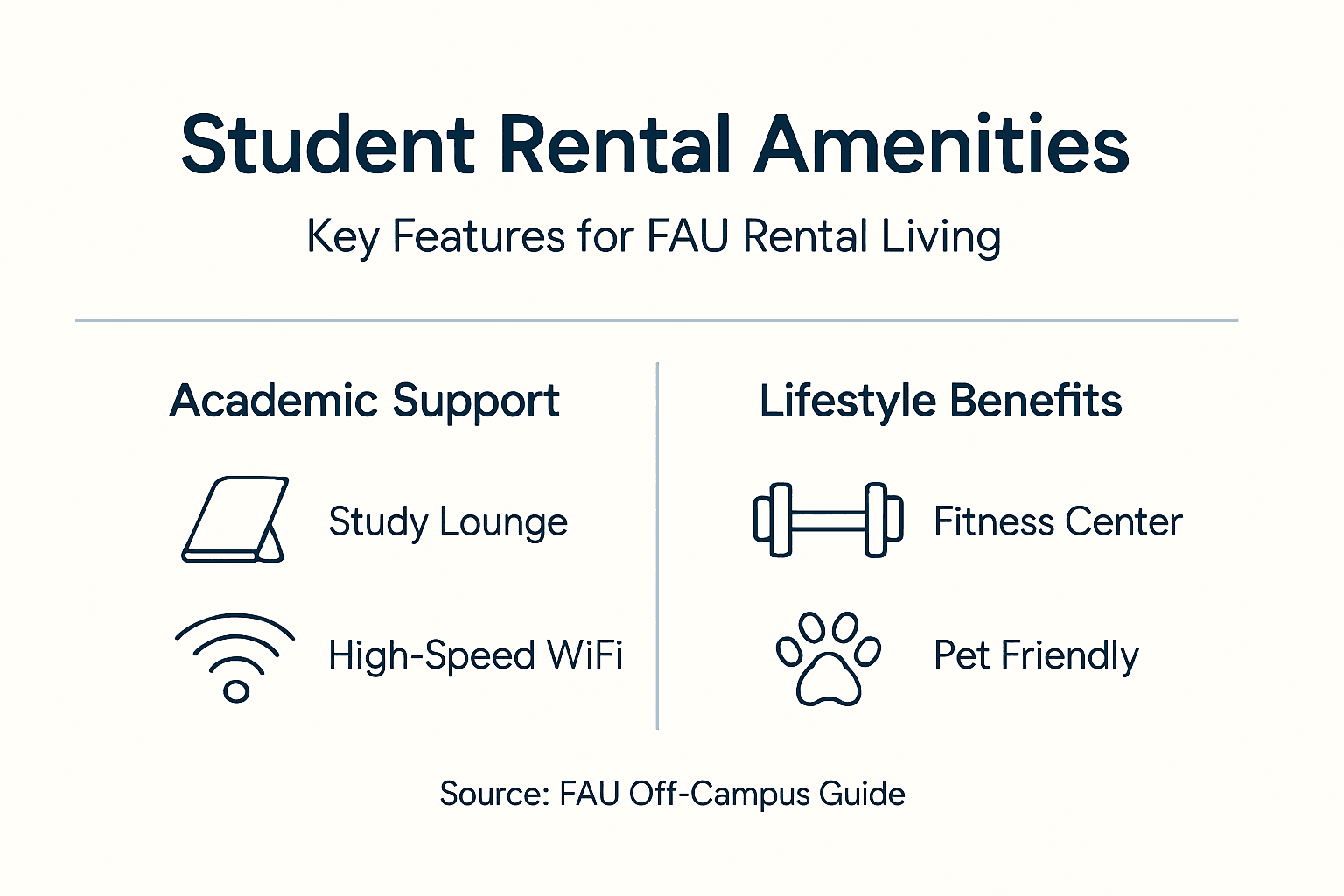 Student Rental Amenities

Key Features for FAU Rental Living

Academic Support

Study Lounge

High-Speed WiFi

Lifestyle Benefits

Fitness Center

Pet Friendly

Source: FAU Off-Campus Guide