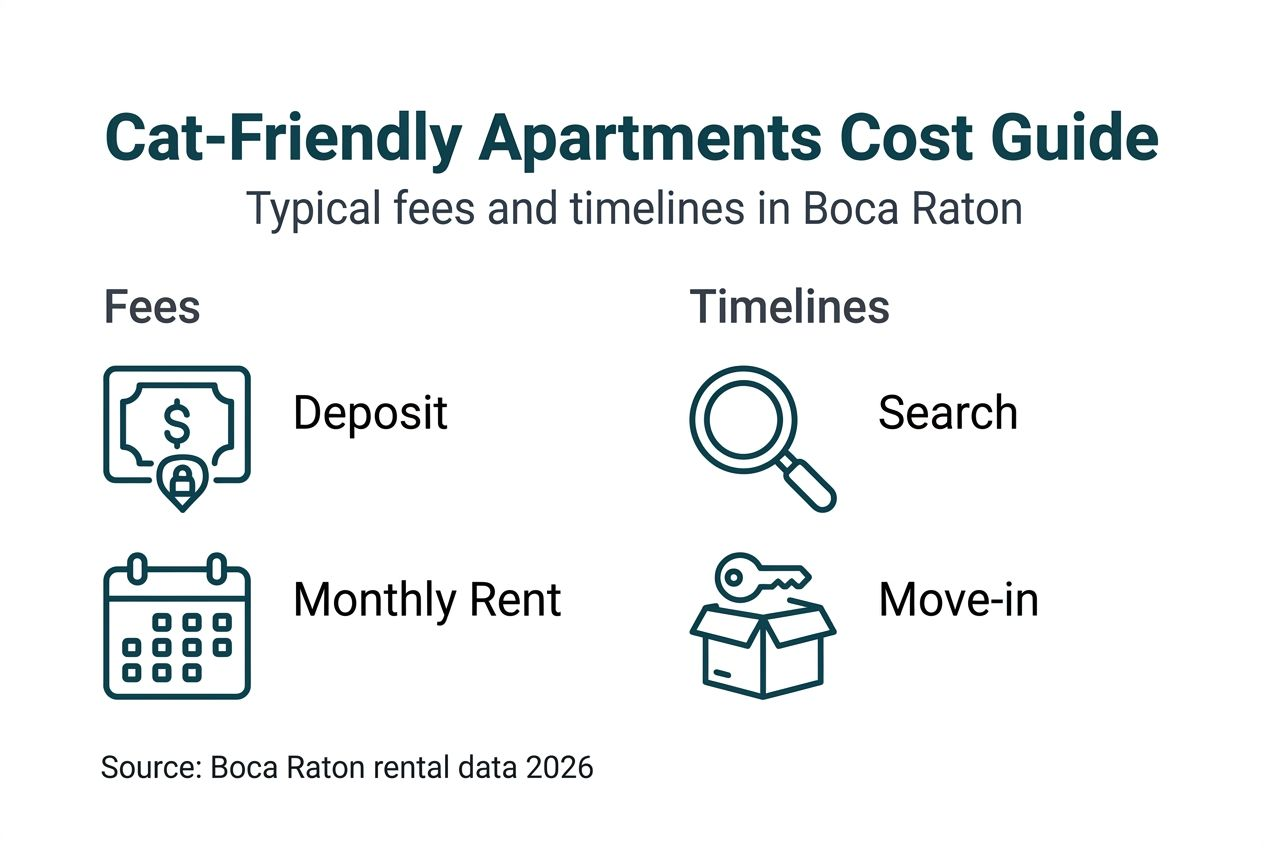 Cat-Friendly Apartments Cost Guide

Typical fees and timelines in Boca Raton

Fees

$

Deposit

Monthly Rent

Timelines

Search

Move-in

Source: Boca Raton rental data 2026