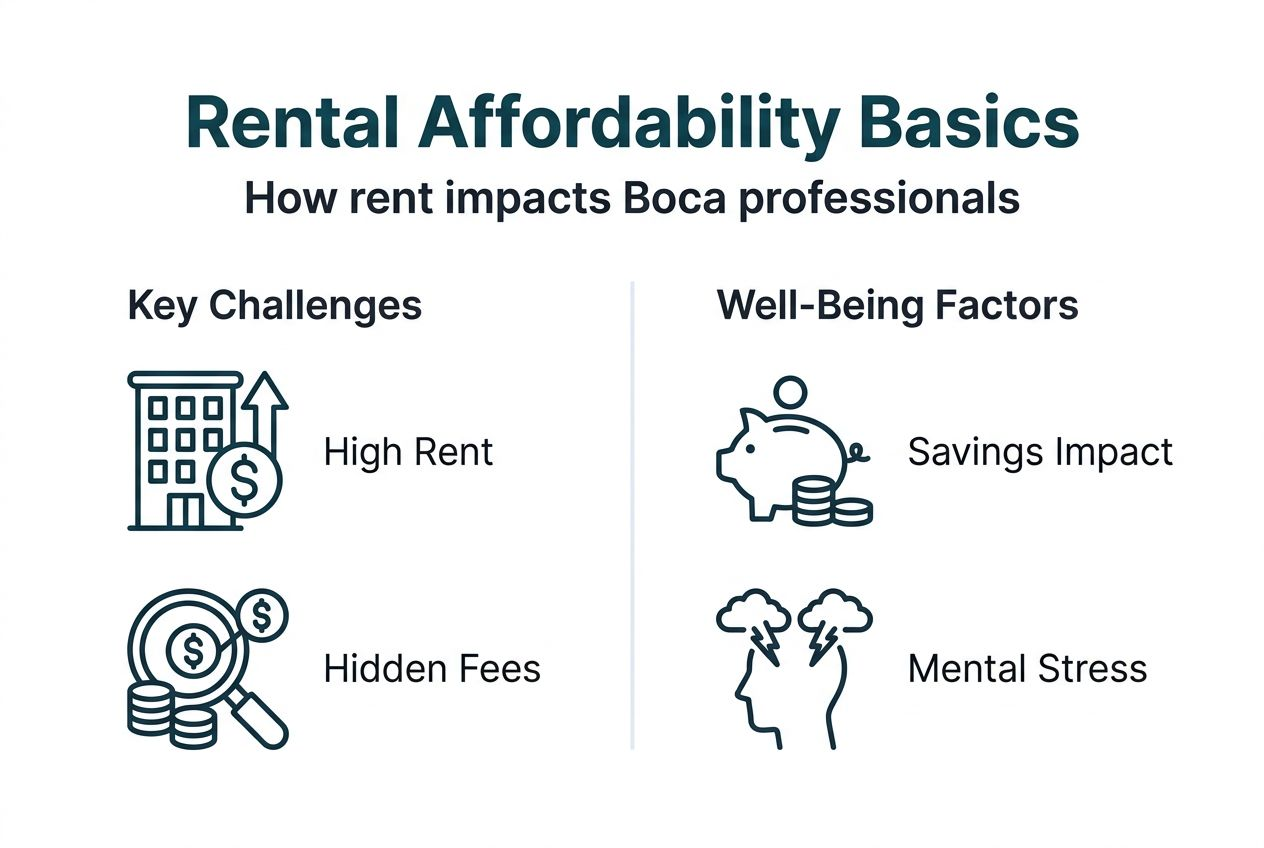 Rental Affordability Basics

How rent impacts Boca professionals

Key Challenges

High Rent

Hidden Fees

Well-Being Factors

Savings Impact

Mental Stress