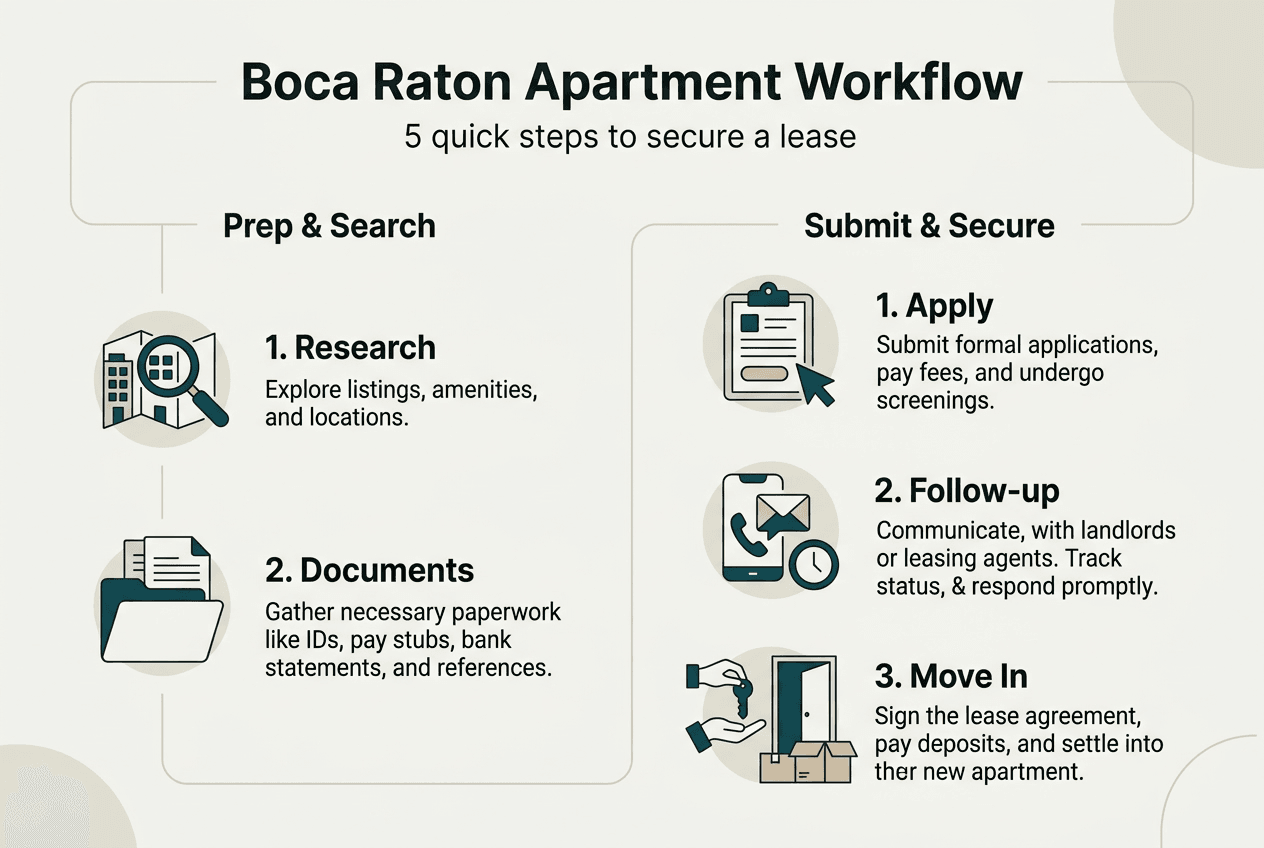 Boca Raton Apartment Workflow
5 quick steps to secure a lease

Prep & Search

1. Research
Explore listings, amenities, and locations.

2. Documents
Gather necessary paperwork like IDs, pay stubs, bank statements, and references.

Submit & Secure

1. Apply
Submit formal applications, pay fees, and undergo screenings.

2. Follow-up
Communicate, with landlords or leasing agents. Track status, & respond promptly.

3. Move In
Sign the lease agreement, pay deposits, and settle into ther new apartment.