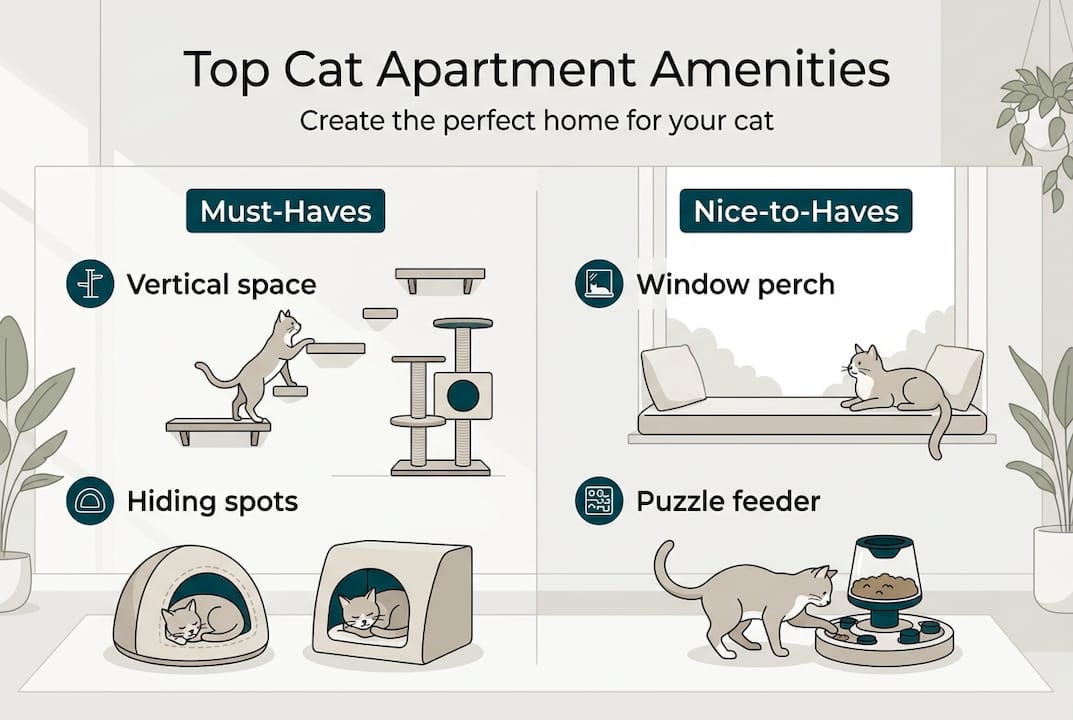 Top Cat Apartment Amenities

Create the perfect home for your cat

Must-Haves

Vertical space

Hiding spots

Nice-to-Haves

Window perch

Puzzle feeder