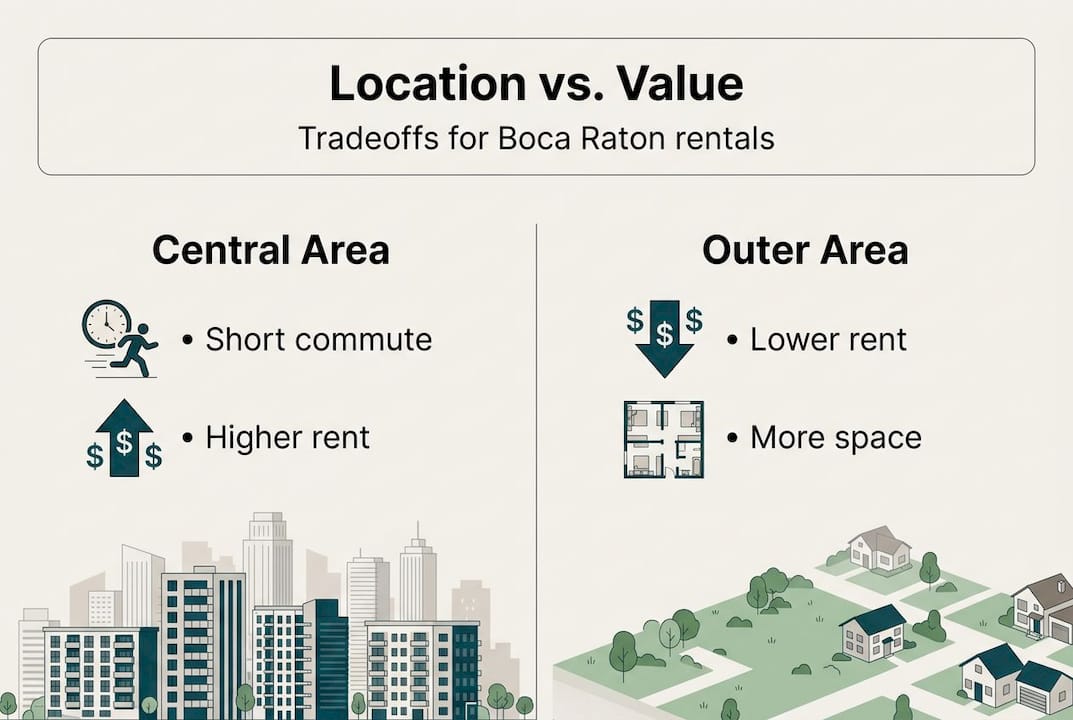 Location vs. Value
Tradeoffs for Boca Raton rentals

Central Area

• Short commute

$ $ $

• Higher rent

Outer Area

$ $ $

• Lower rent

• More space