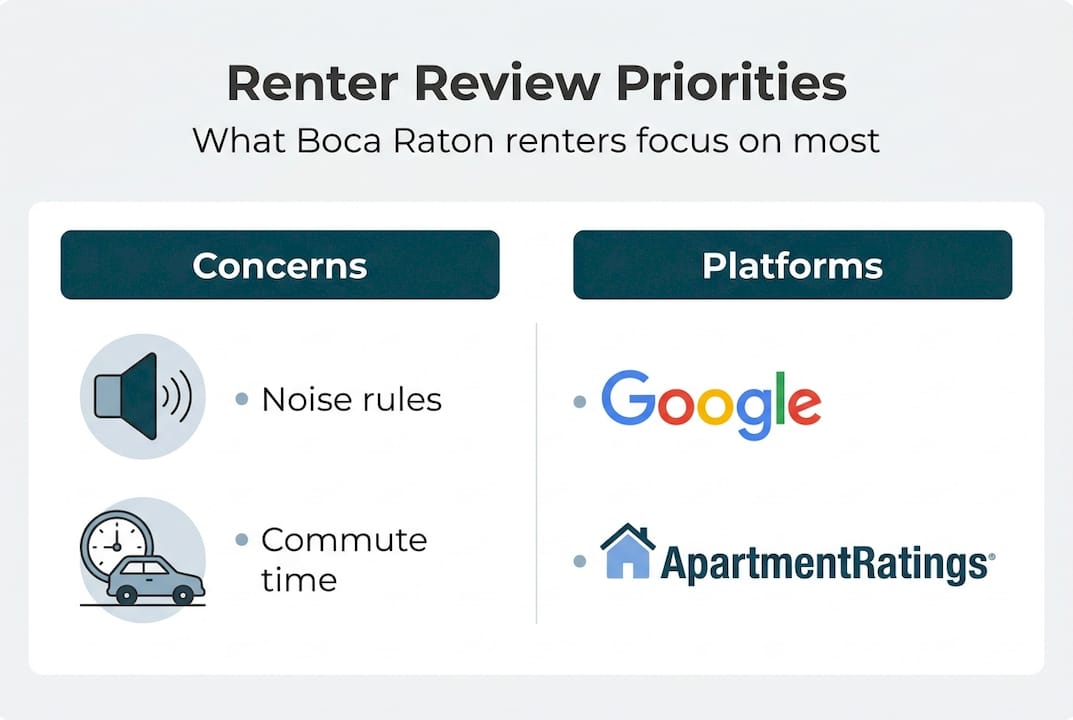 Renter Review Priorities
What Boca Raton renters focus on most

Concerns

• Noise rules

• Commute time

Platforms

• Google

• ApartmentRatings®