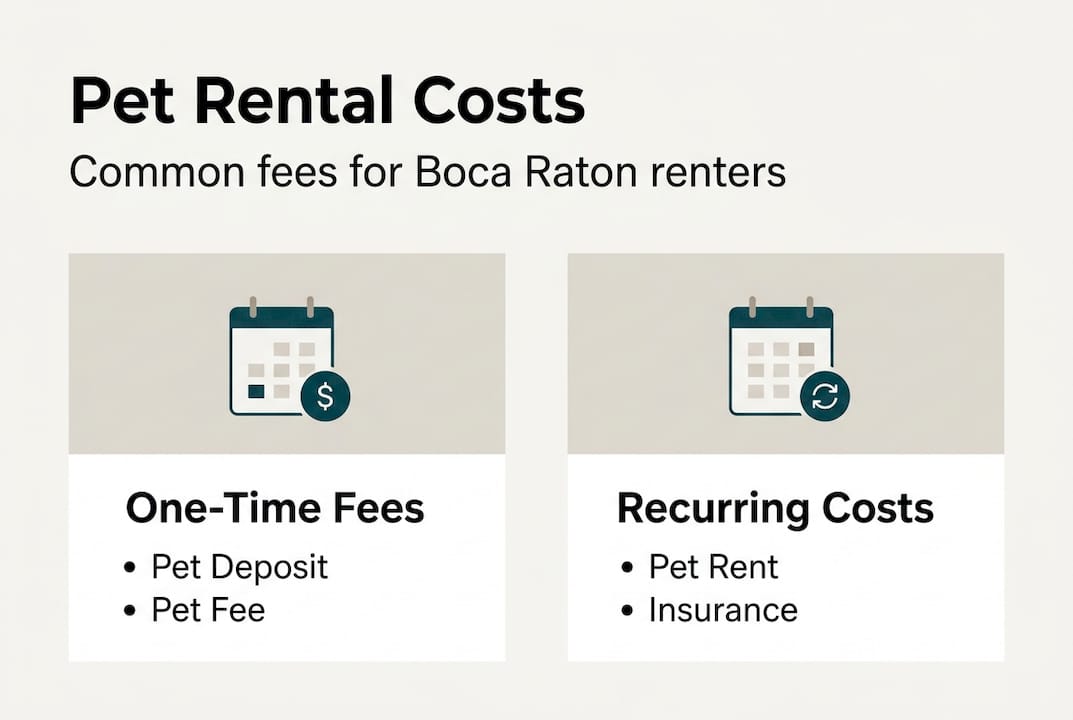 Pet Rental Costs

Common fees for Boca Raton renters

$

One-Time Fees

• Pet Deposit
• Pet Fee

Recurring Costs

• Pet Rent
• Insurance