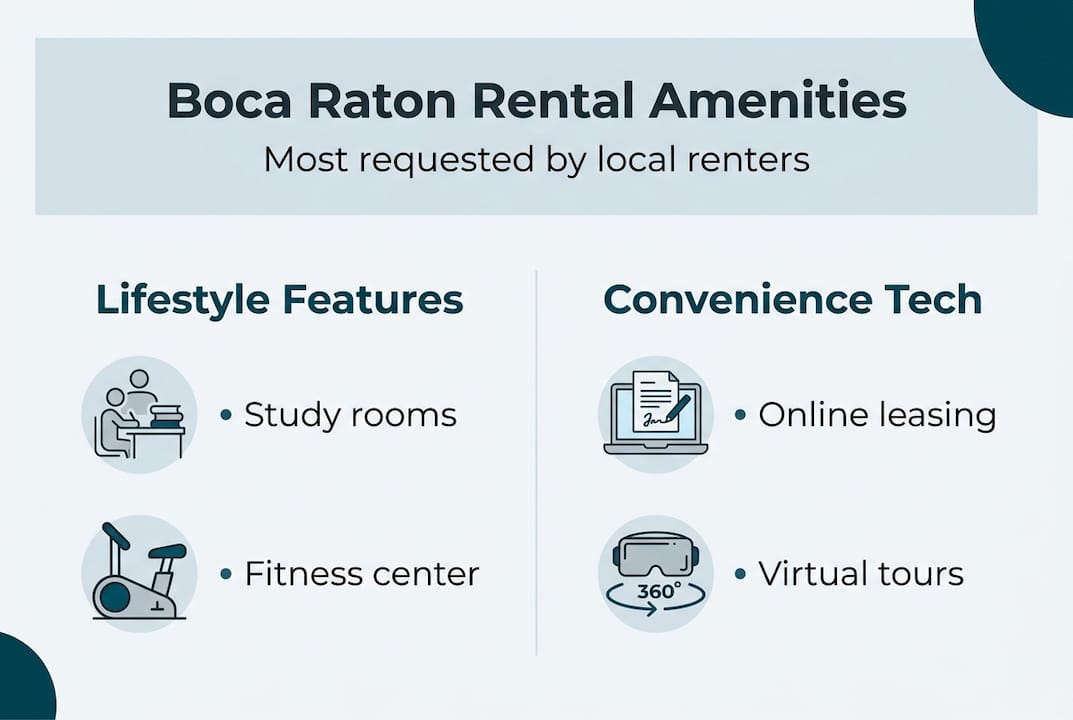 Boca Raton Rental Amenities

Most requested by local renters

Lifestyle Features

• Study rooms

• Fitness center

Convenience Tech

• Online leasing

360°

• Virtual tours