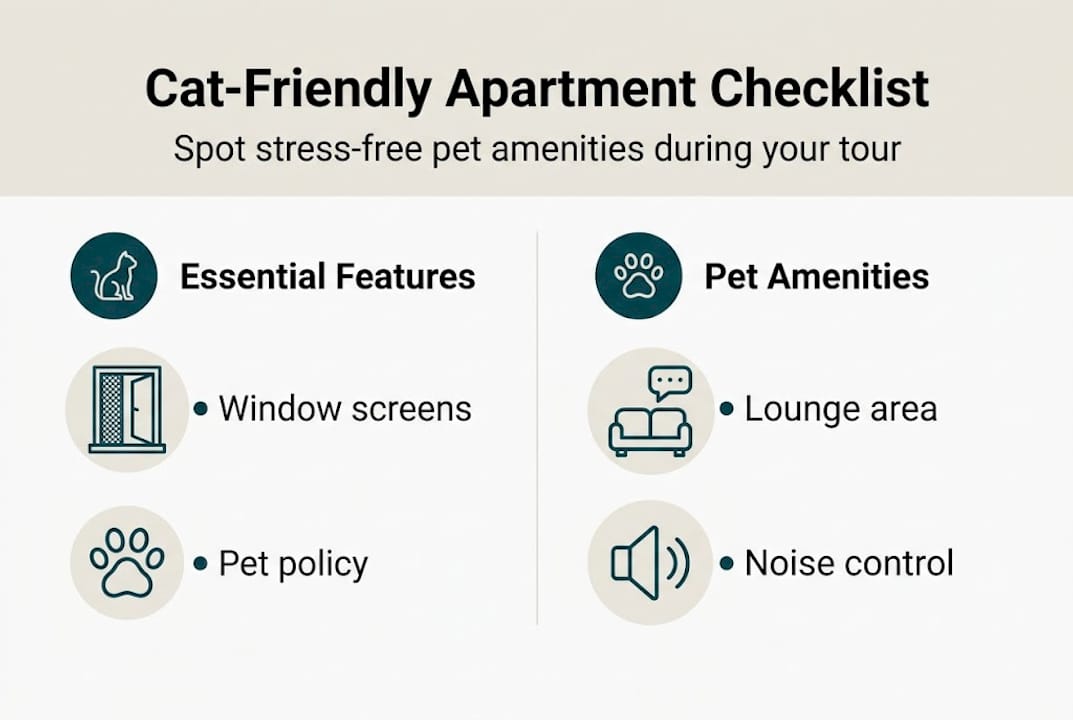 Cat-Friendly Apartment Checklist

Spot stress-free pet amenities during your tour

Essential Features

• Window screens

• Pet policy

Pet Amenities

• Lounge area

• Noise control