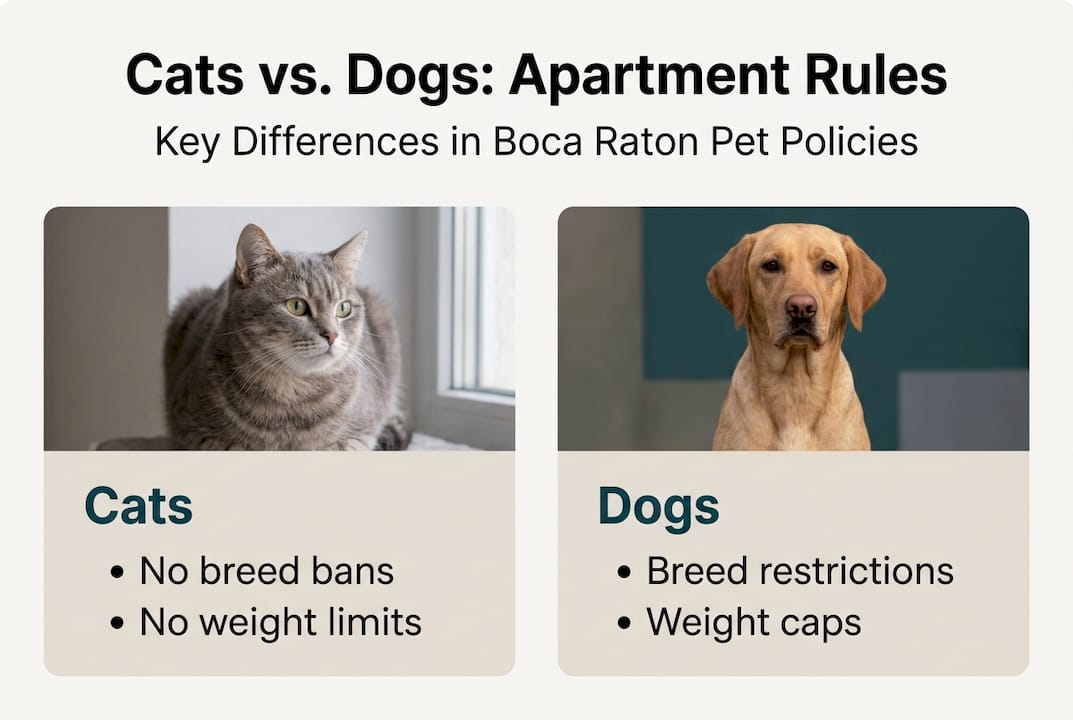 Cats vs. Dogs: Apartment Rules

Key Differences in Boca Raton Pet Policies

Cats

• No breed bans
• No weight limits

Dogs

• Breed restrictions
• Weight caps