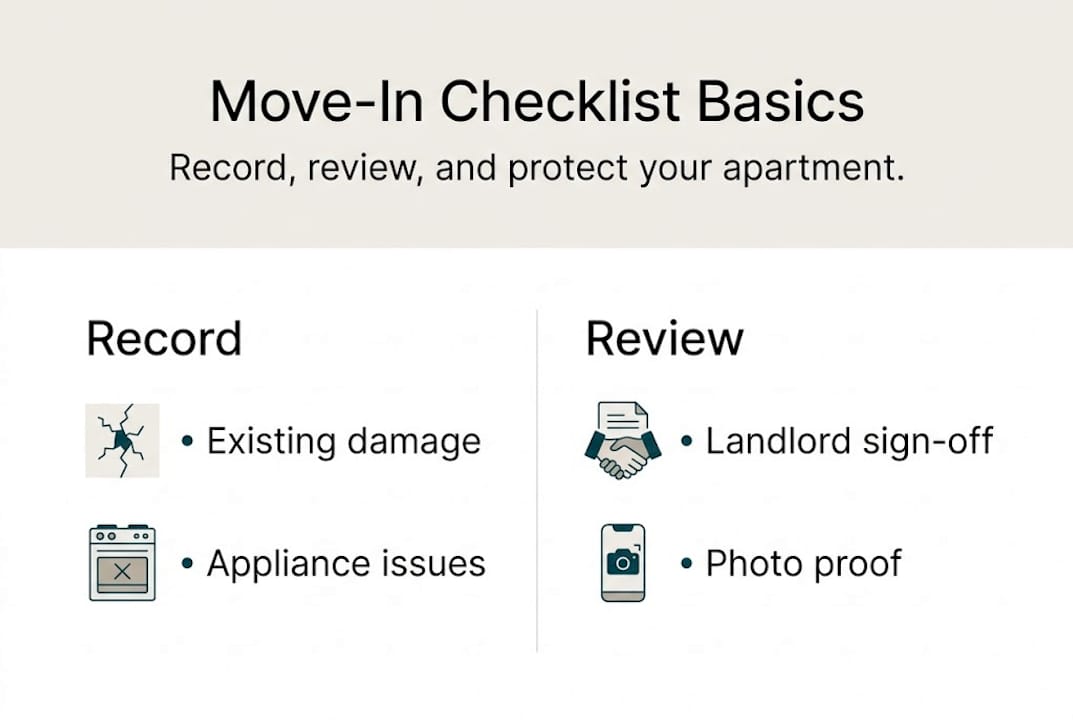 Move-In Checklist Basics

Record, review, and protect your apartment.

Record

• Existing damage

• Appliance issues

Review

• Landlord sign-off

• Photo proof