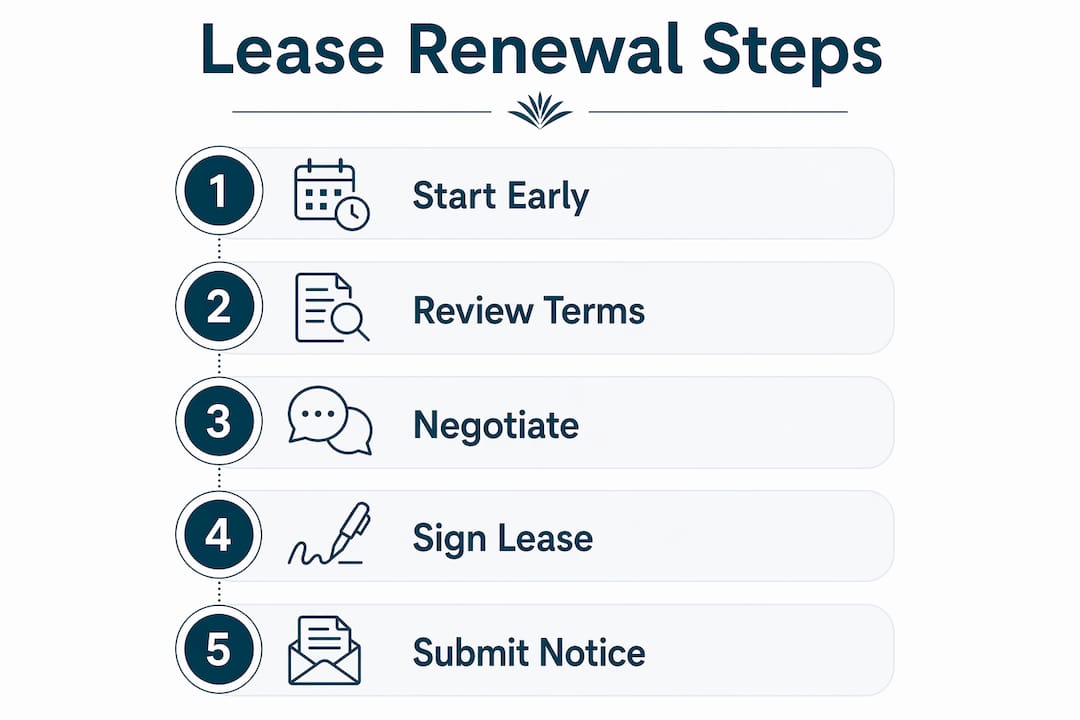 Lease Renewal Steps

1 Start Early

2 Review Terms

3 Negotiate

4 Sign Lease

5 Submit Notice