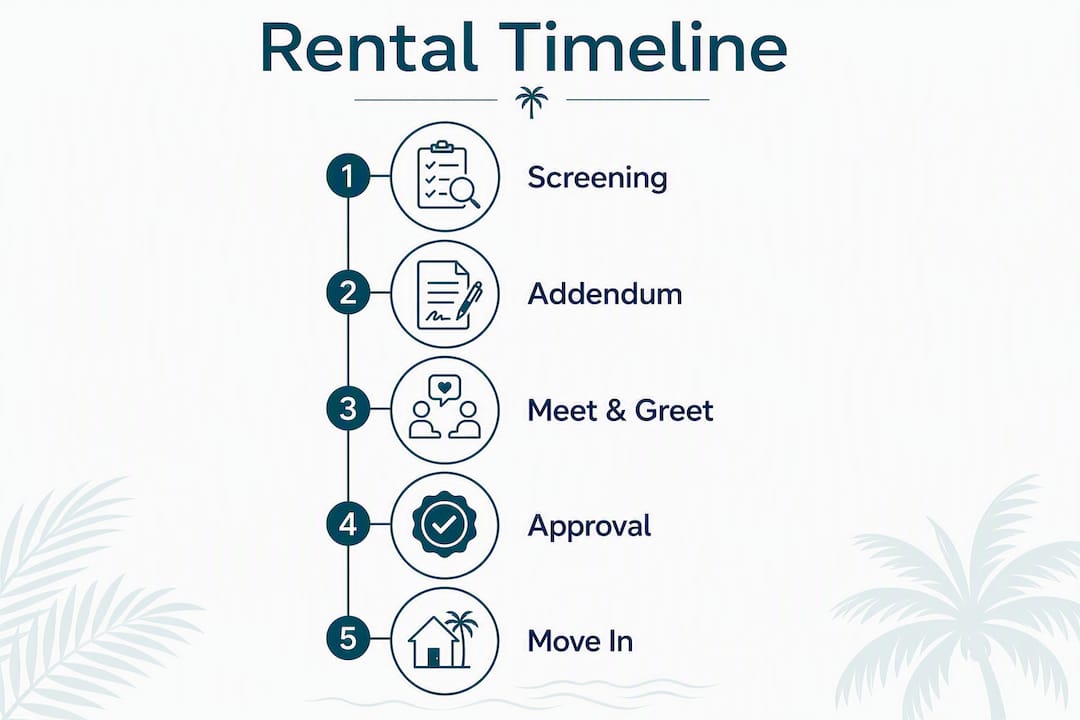 Rental Timeline

1 Screening

2 Addendum

3 Meet & Greet

4 Approval

5 Move In