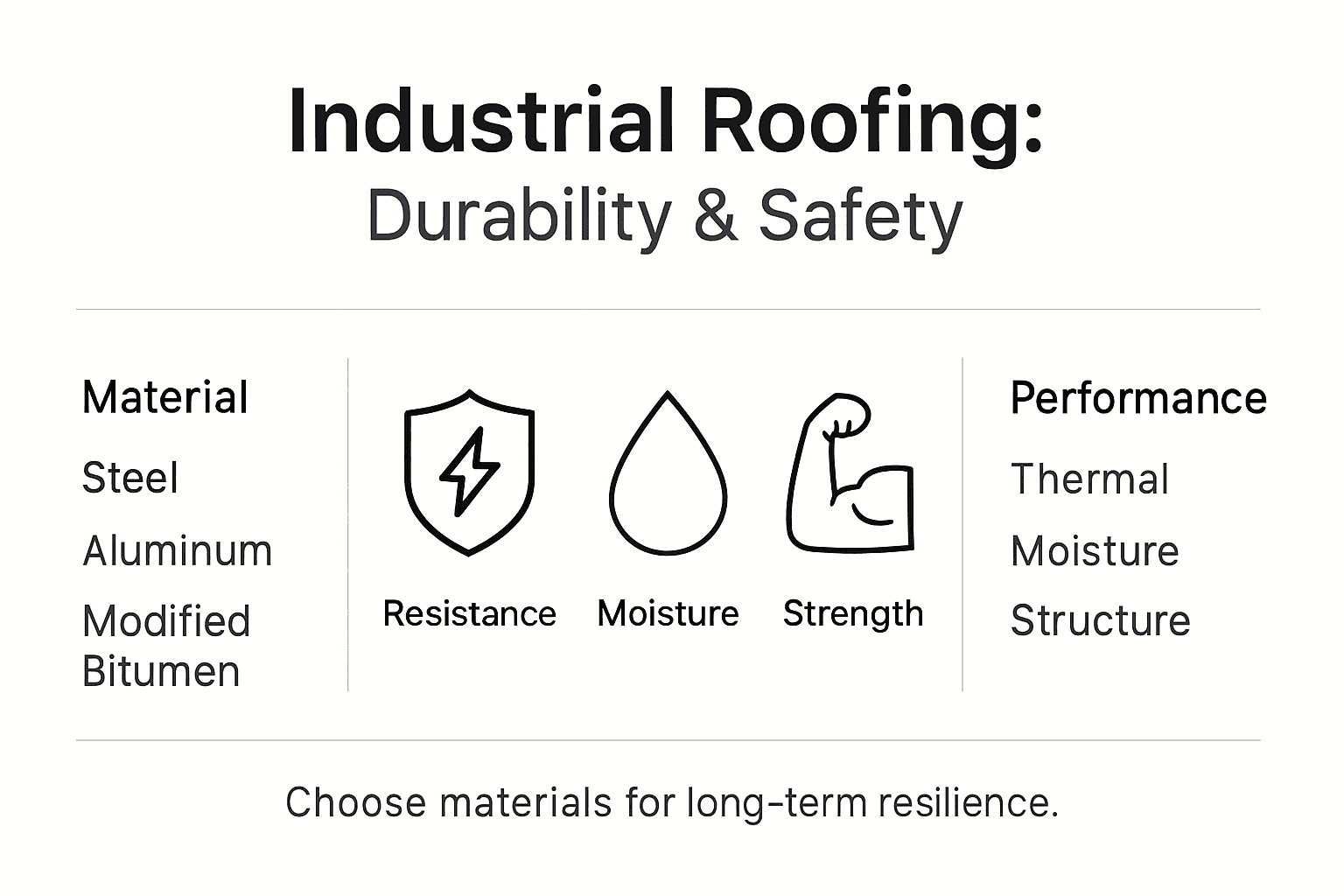 Industrial Roofing:
Durability & Safety

Material

Steel

Aluminum

Modified Bitumen

Resistance

Moisture

Strength

Performance

Thermal

Moisture

Structure

Choose materials for long-term resilience.