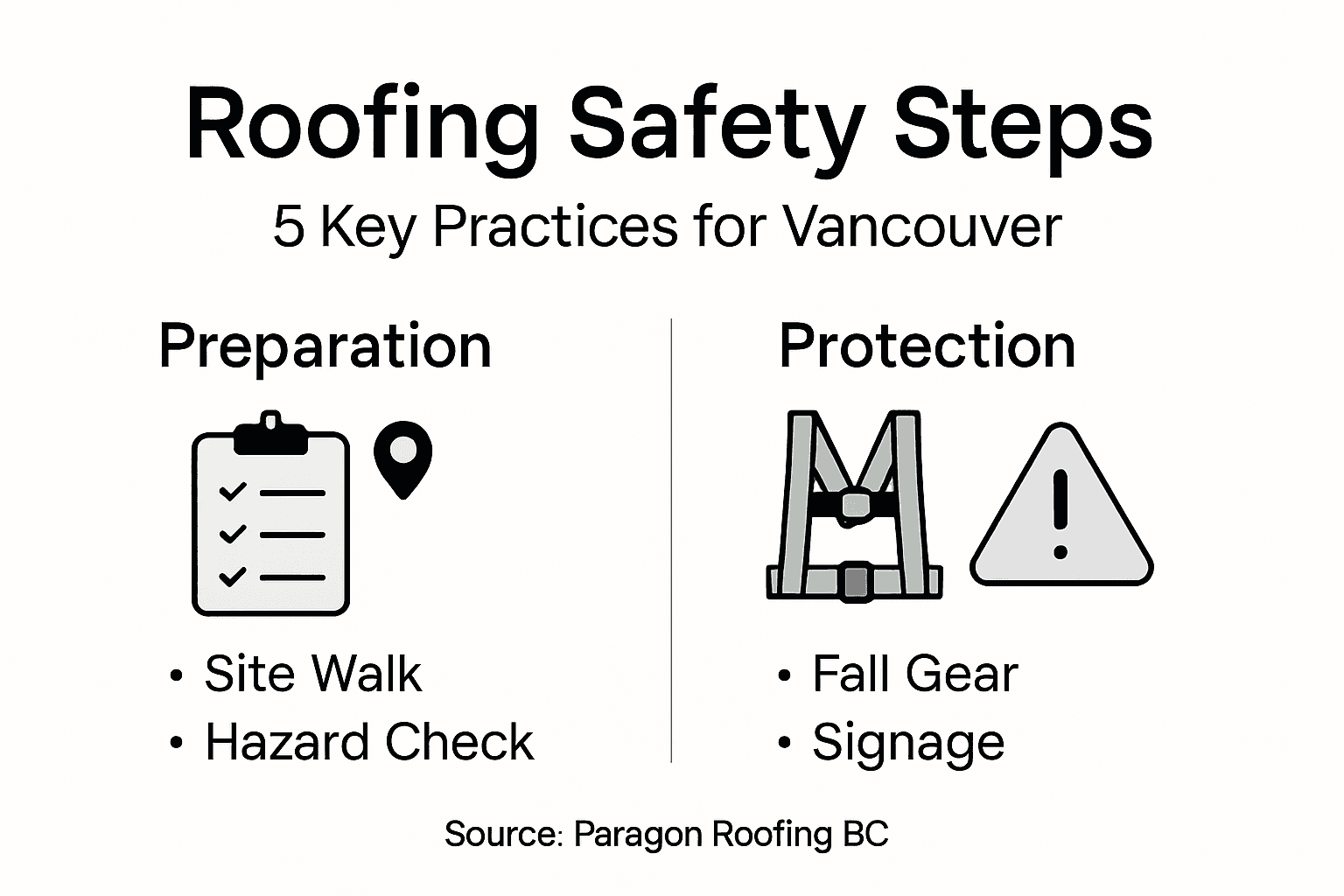 Roofing Safety Steps

5 Key Practices for Vancouver

Preparation

• Site Walk
• Hazard Check

Protection

• Fall Gear
• Signage

Source: Paragon Roofing BC