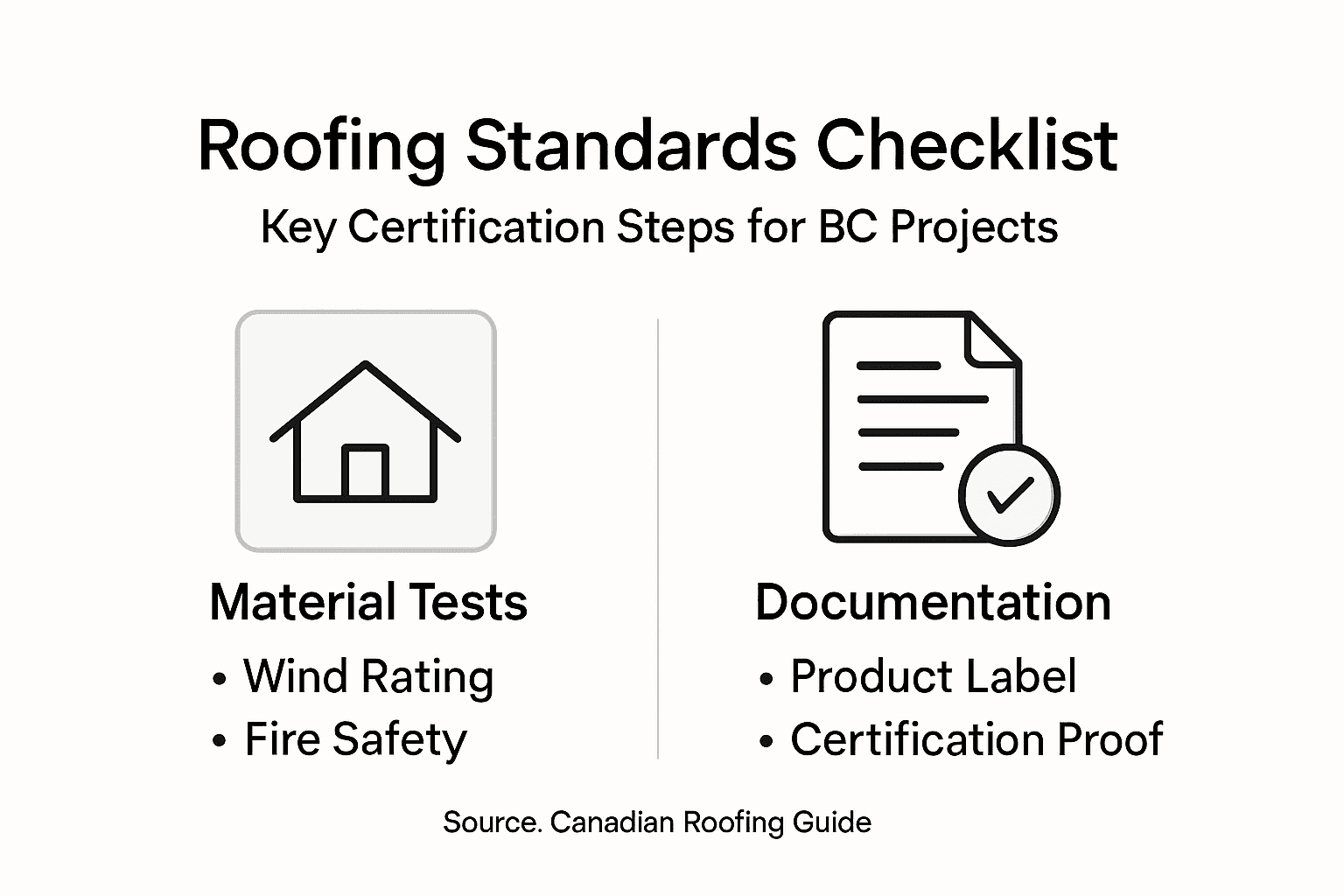 Roofing Standards Checklist

Key Certification Steps for BC Projects

Material Tests

• Wind Rating
• Fire Safety

Documentation

• Product Label
• Certification Proof

Source. Canadian Roofing Guide