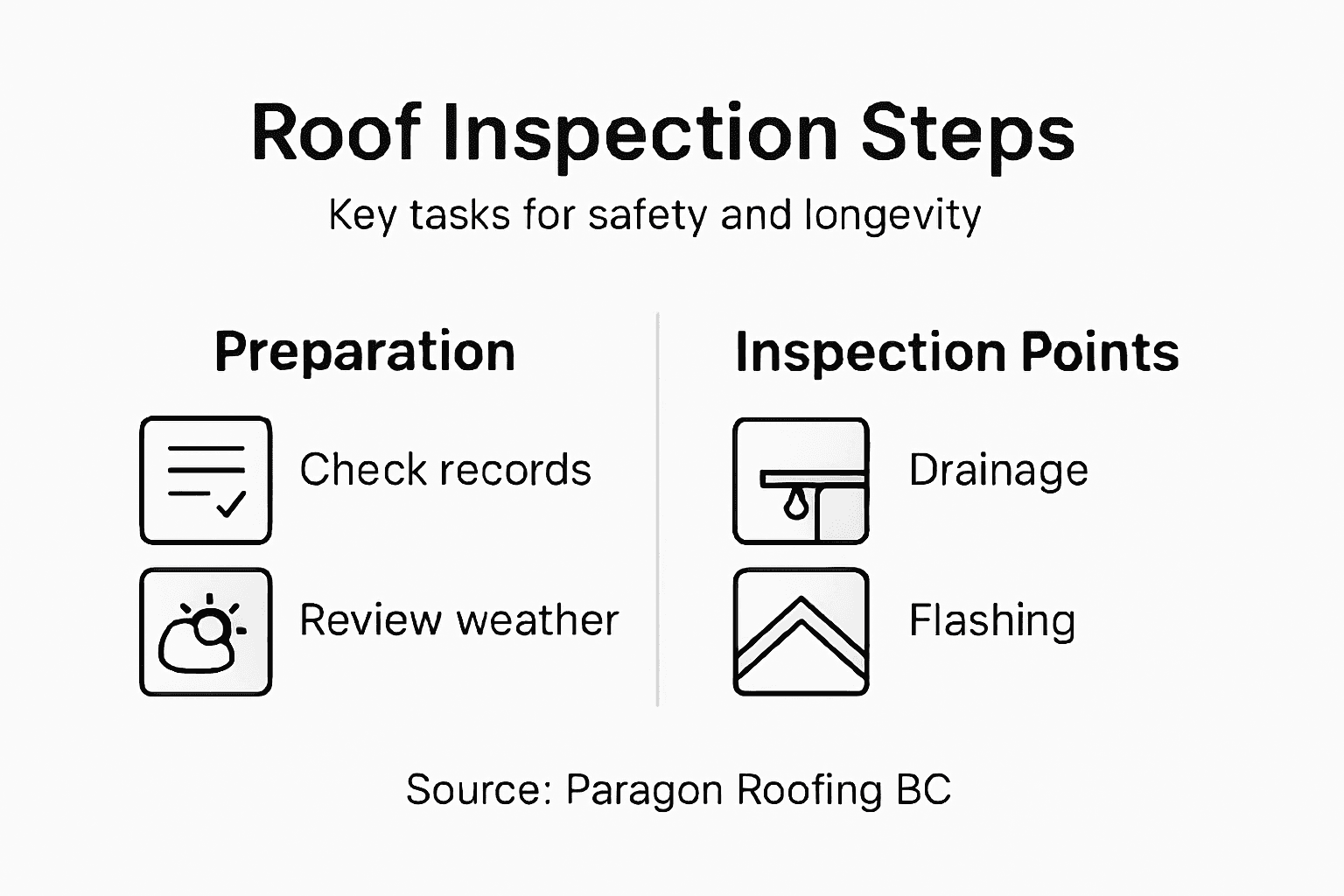 Roof Inspection Steps

Key tasks for safety and longevity

Preparation

Check records

Review weather

Inspection Points

Drainage

Flashing

Source: Paragon Roofing BC