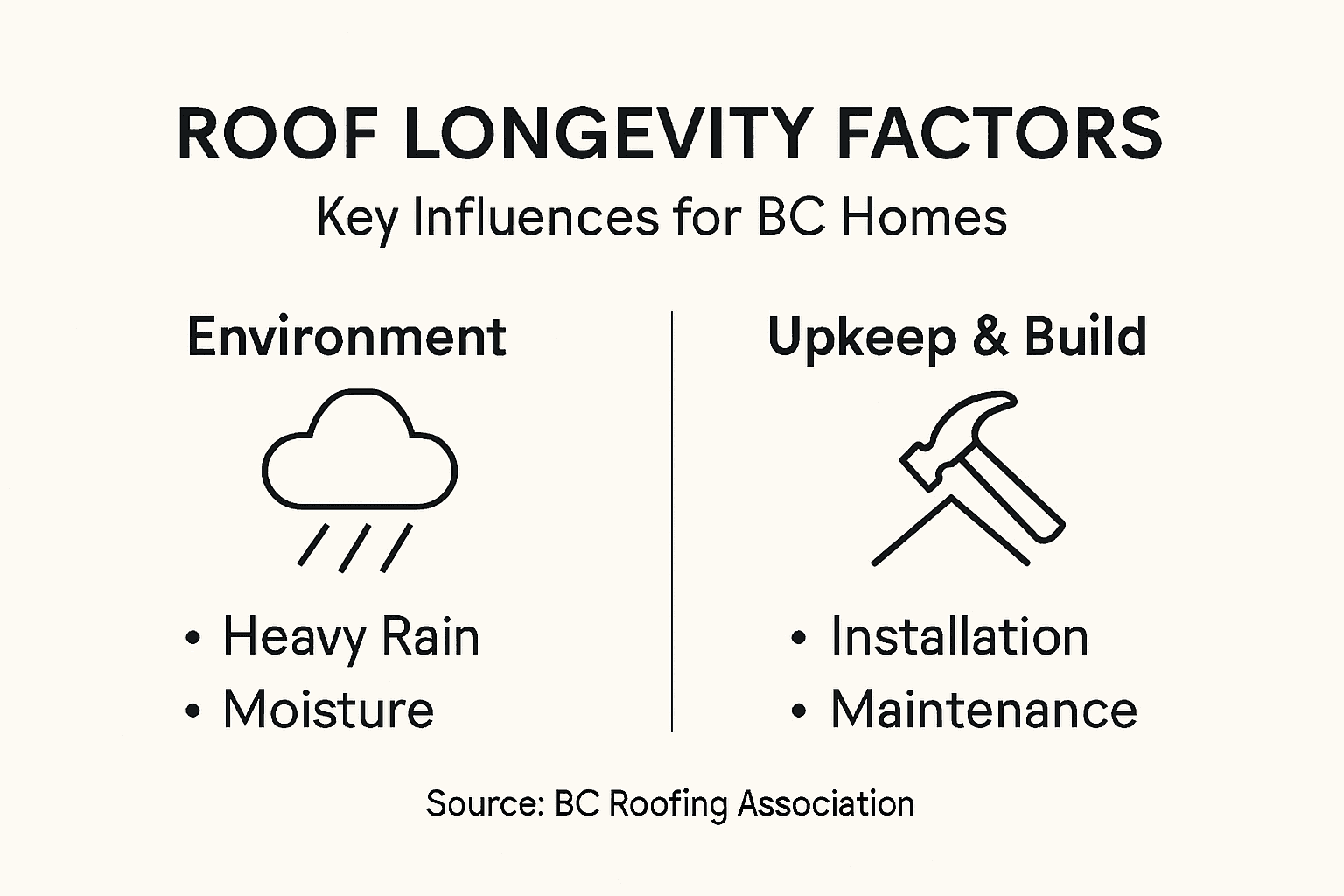 ROOF LONGEVITY FACTORS

Key Influences for BC Homes

Environment

• Heavy Rain
• Moisture

Upkeep & Build

• Installation
• Maintenance

Source: BC Roofing Association