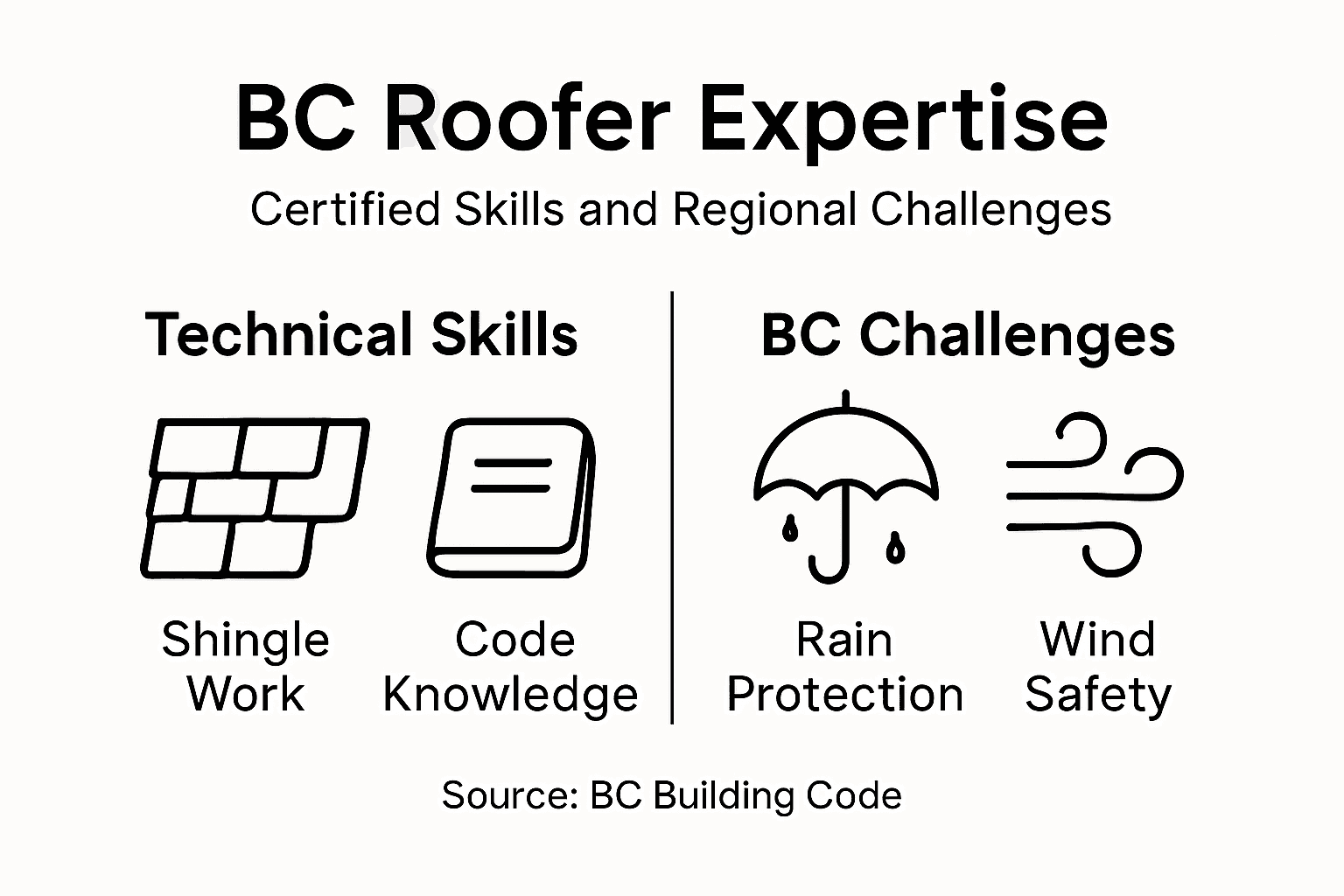 BC Roofer Expertise

Certified Skills and Regional Challenges

Technical Skills

Shingle Work

Code Knowledge

BC Challenges

Rain Protection

Wind Safety

Source: BC Building Code