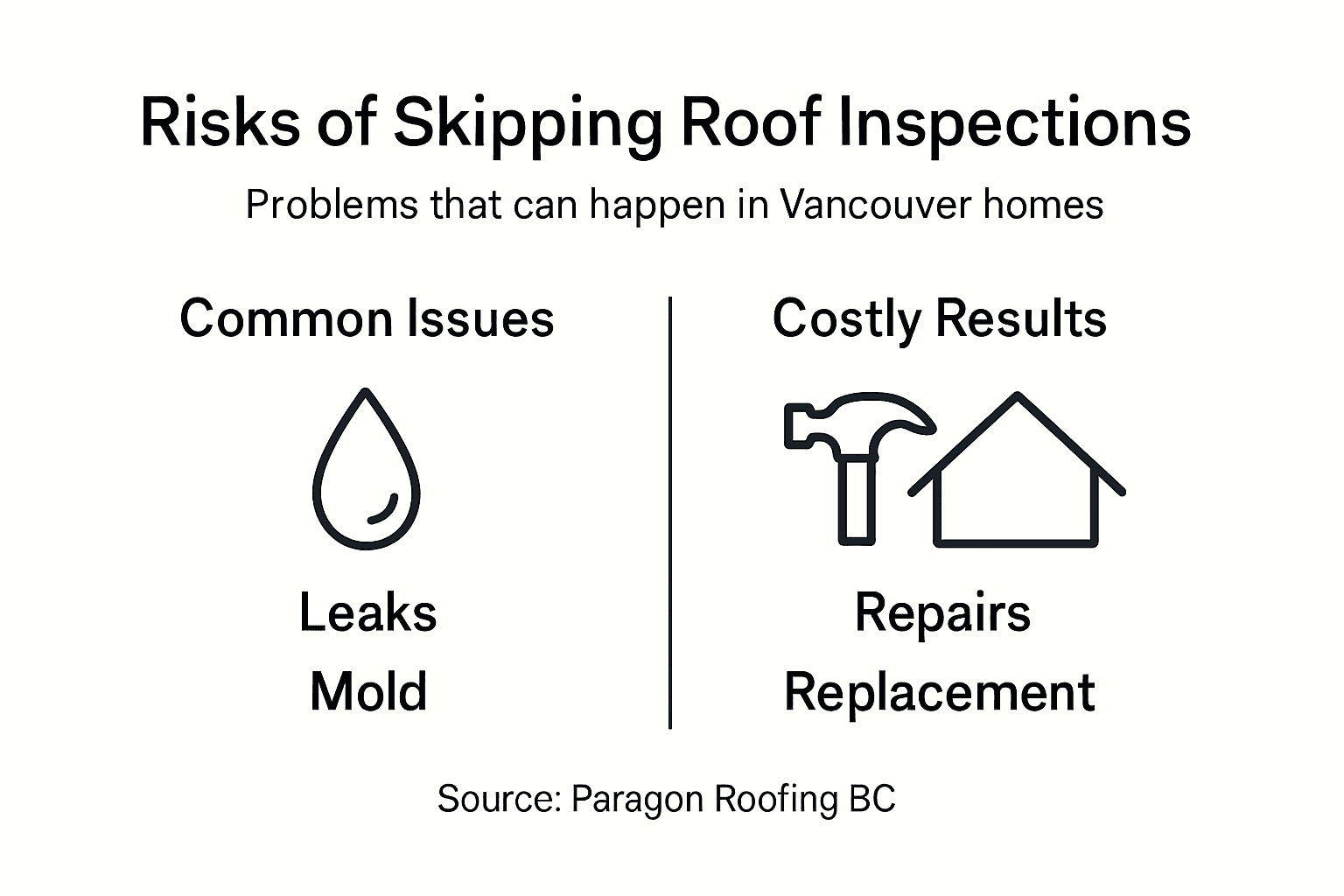 Risks of Skipping Roof Inspections

Problems that can happen in Vancouver homes

Common Issues

Leaks
Mold

Costly Results

Repairs
Replacement

Source: Paragon Roofing BC