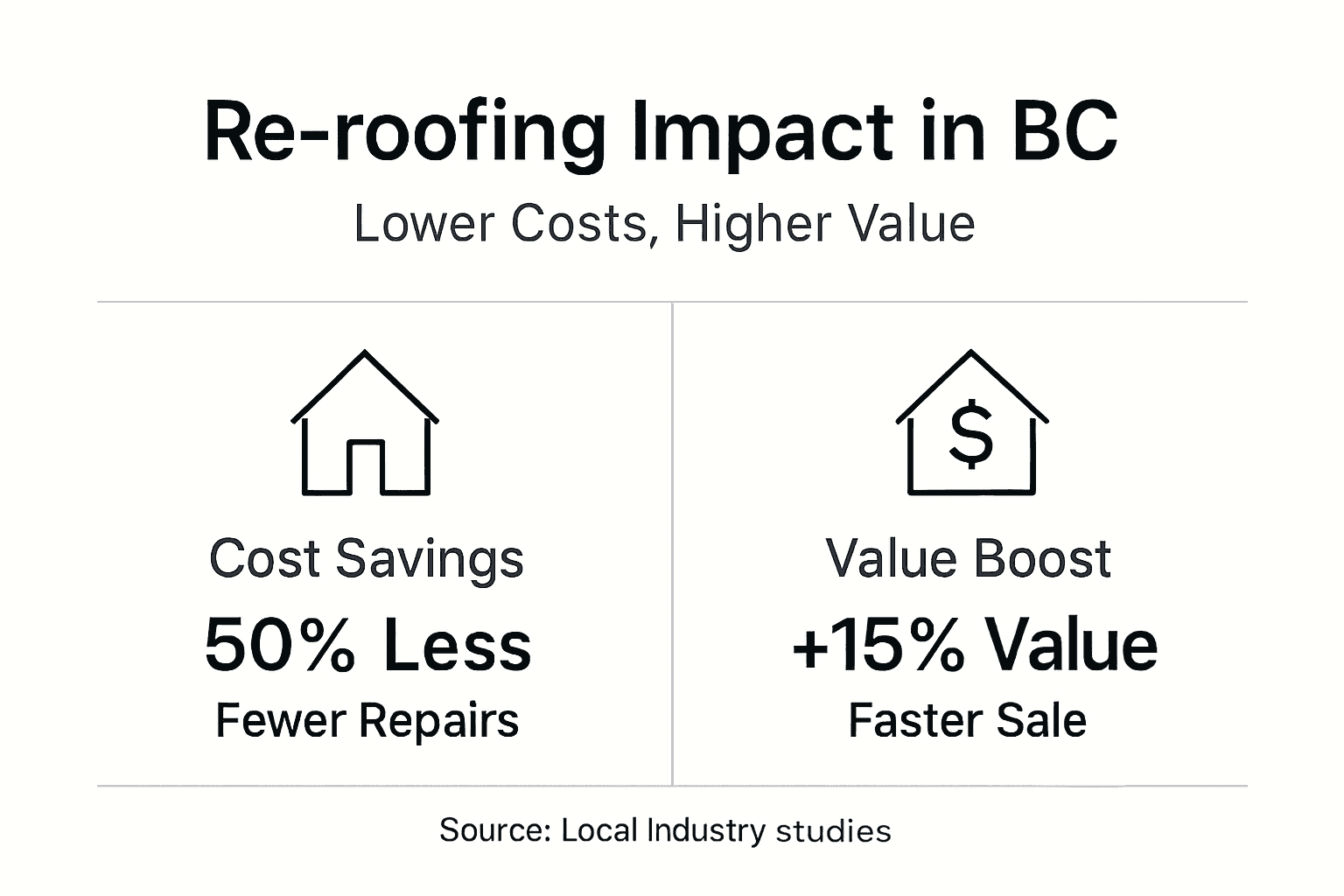 Re-roofing Impact in BC

Lower Costs, Higher Value

Cost Savings
50% Less
Fewer Repairs

$

Value Boost
+15% Value
Faster Sale

Source: Local Industry studies