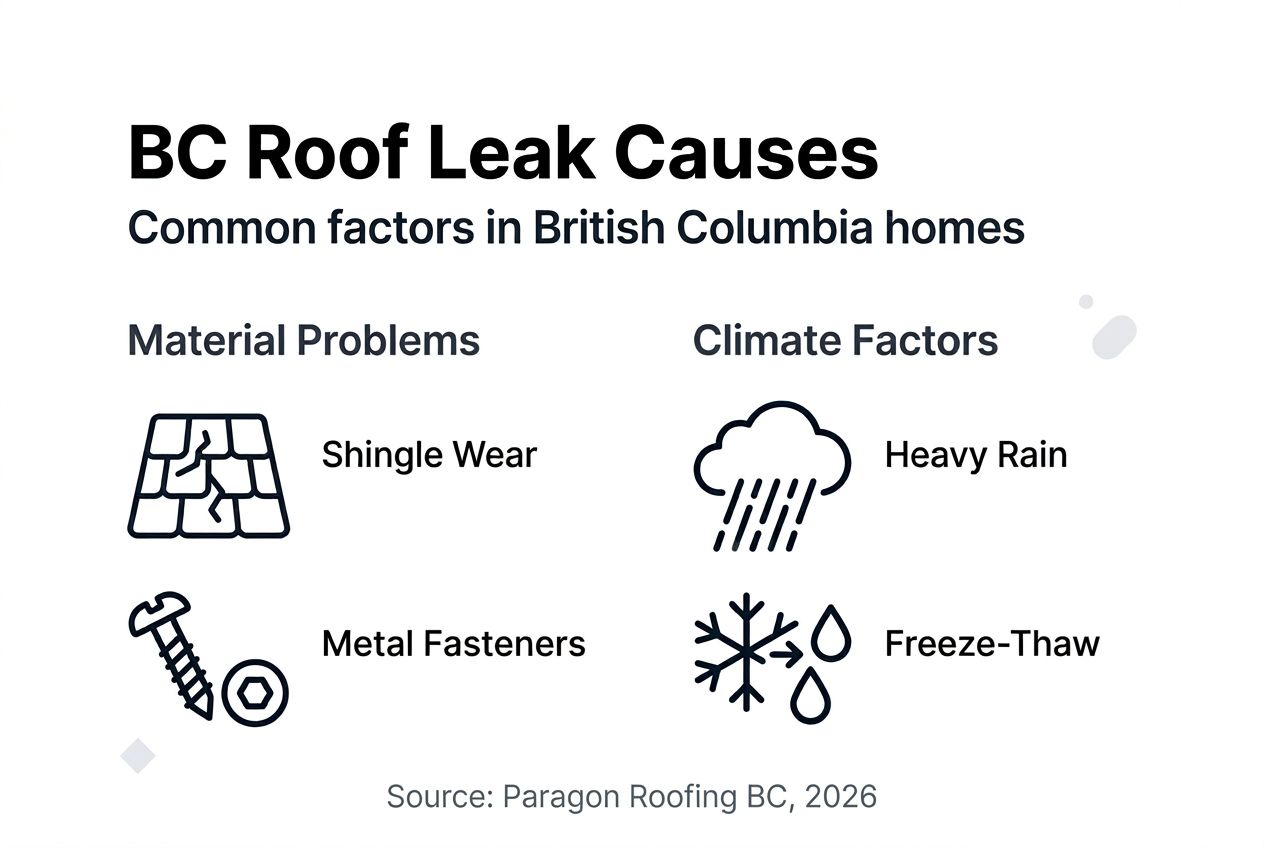 BC Roof Leak Causes

Common factors in British Columbia homes

Material Problems

Shingle Wear

Metal Fasteners

Climate Factors

Heavy Rain

Freeze-Thaw

Source: Paragon Roofing BC, 2026