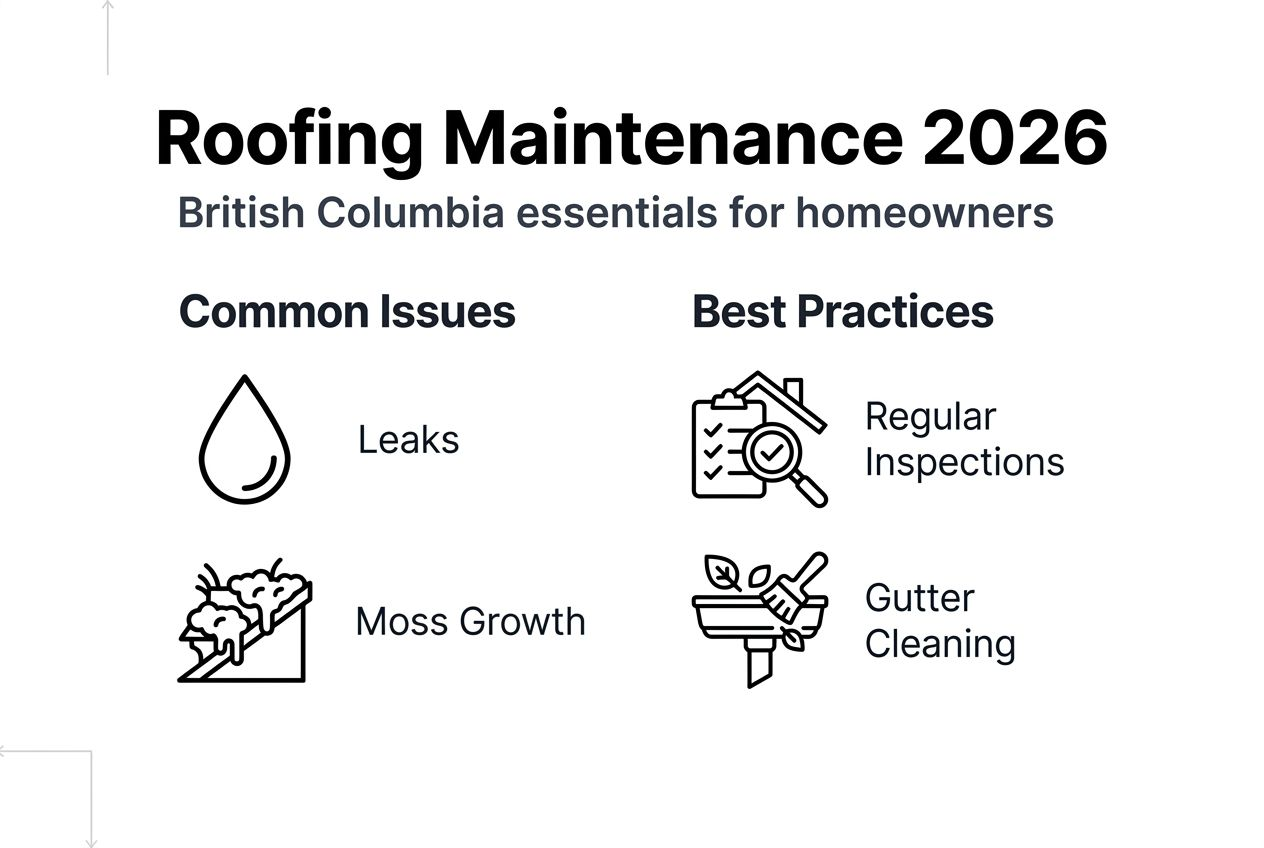 Roofing Maintenance 2026

British Columbia essentials for homeowners

Common Issues

Leaks

Moss Growth

Best Practices

Regular Inspections

Gutter Cleaning