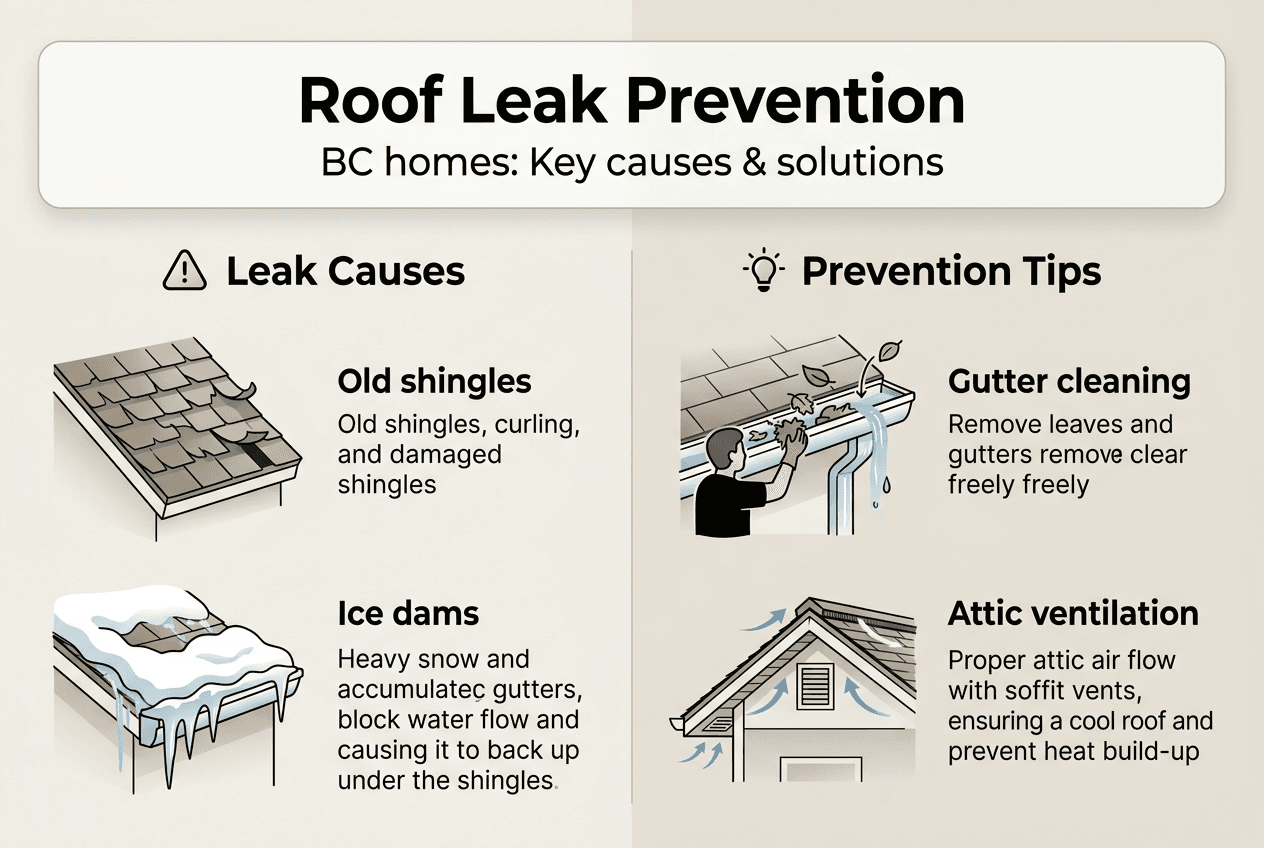 Roof Leak Prevention

BC homes: Key causes & solutions

Leak Causes

Old shingles

Old shingles, curling, and damaged shingles

Ice dams

Heavy snow and accumulatec gutters, block water flow and causing it to back up under the shingles.

Prevention Tips

Gutter cleaning

Remove leaves and gutters remove clear freely freely

Attic ventilation

Proper attic air flow with soffit vents, ensuring a cool roof and prevent heat build-up